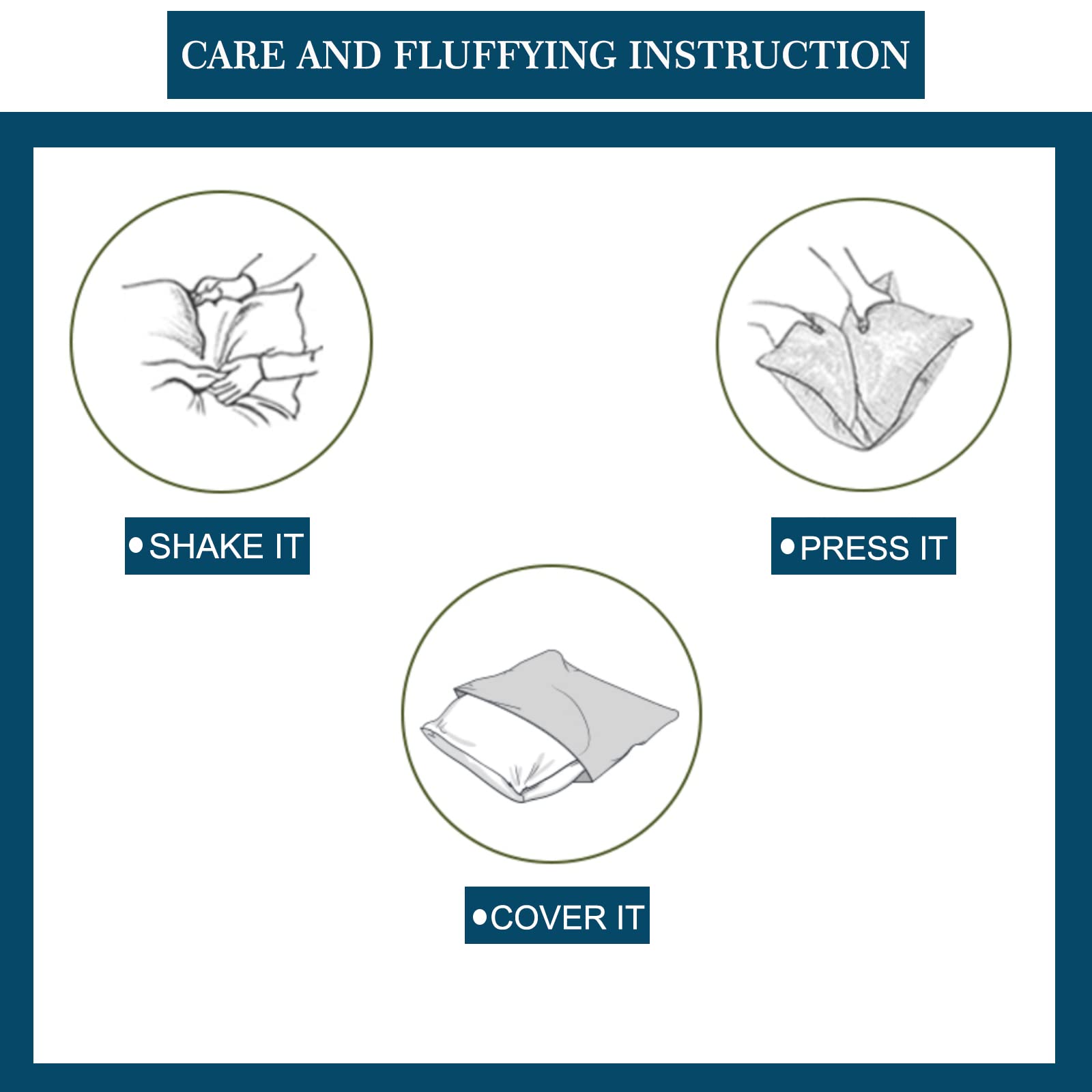 CARE AND FLUFFYING INSTRUCTION

•SHAKE IT

•PRESS IT

•COVER IT