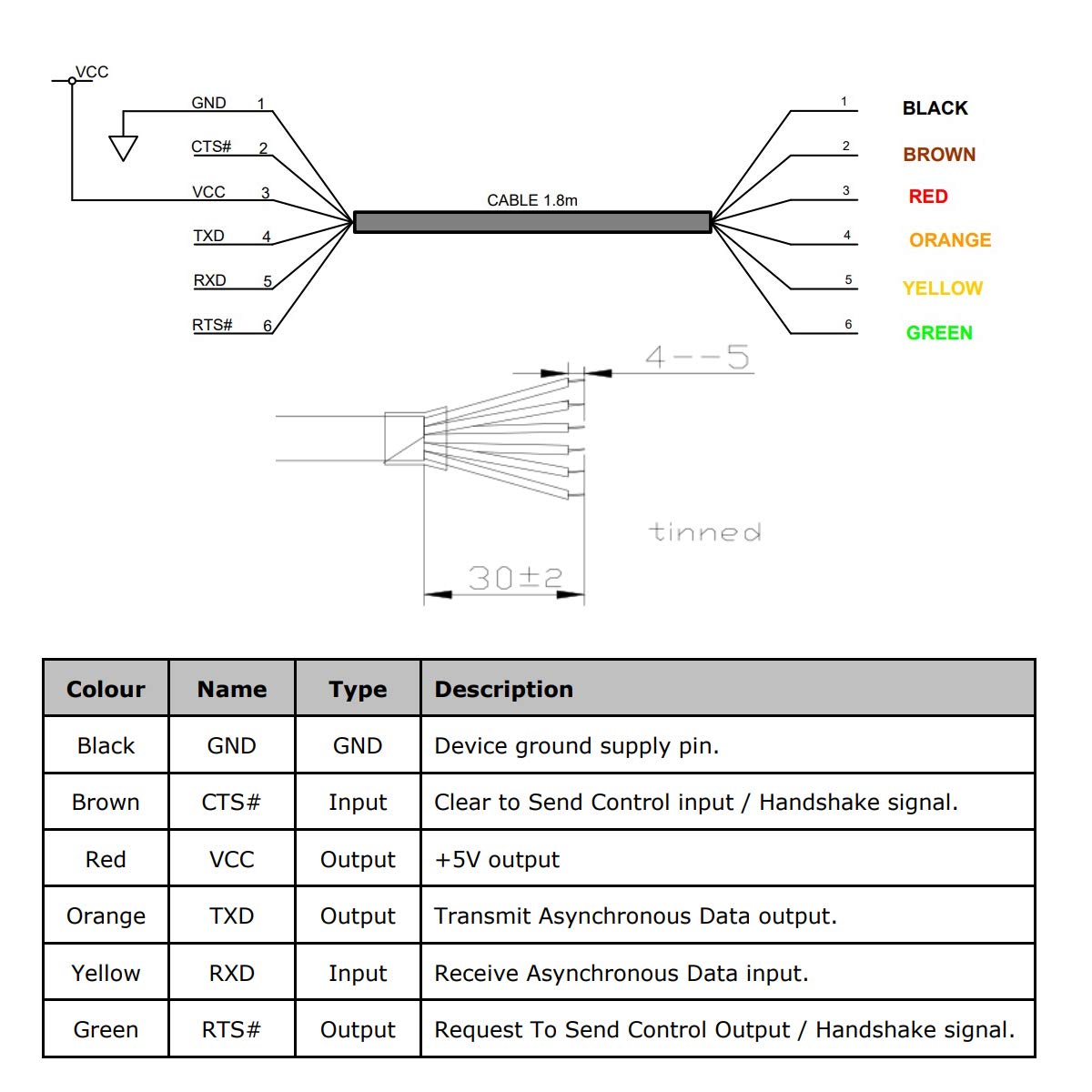 VCC

GND 1
CTS# 2
VCC 3
TXD 4
RXD 5
RTS# 6

CABLE 1.8m

1 BLACK
2 BROWN
3 RED
4 ORANGE
5 YELLOW
6 GREEN

4--5

tinned

30±2

| Colour | Name | Type | Description |
|---|---|---|---|
| Black | GND | GND | Device ground supply pin. |
| Brown | CTS# | Input | Clear to Send Control input / Handshake signal. |
| Red | VCC | Output | +5V output |
| Orange | TXD | Output | Transmit Asynchronous Data output. |
| Yellow | RXD | Input | Receive Asynchronous Data input. |
| Green | RTS# | Output | Request To Send Control Output / Handshake signal. |