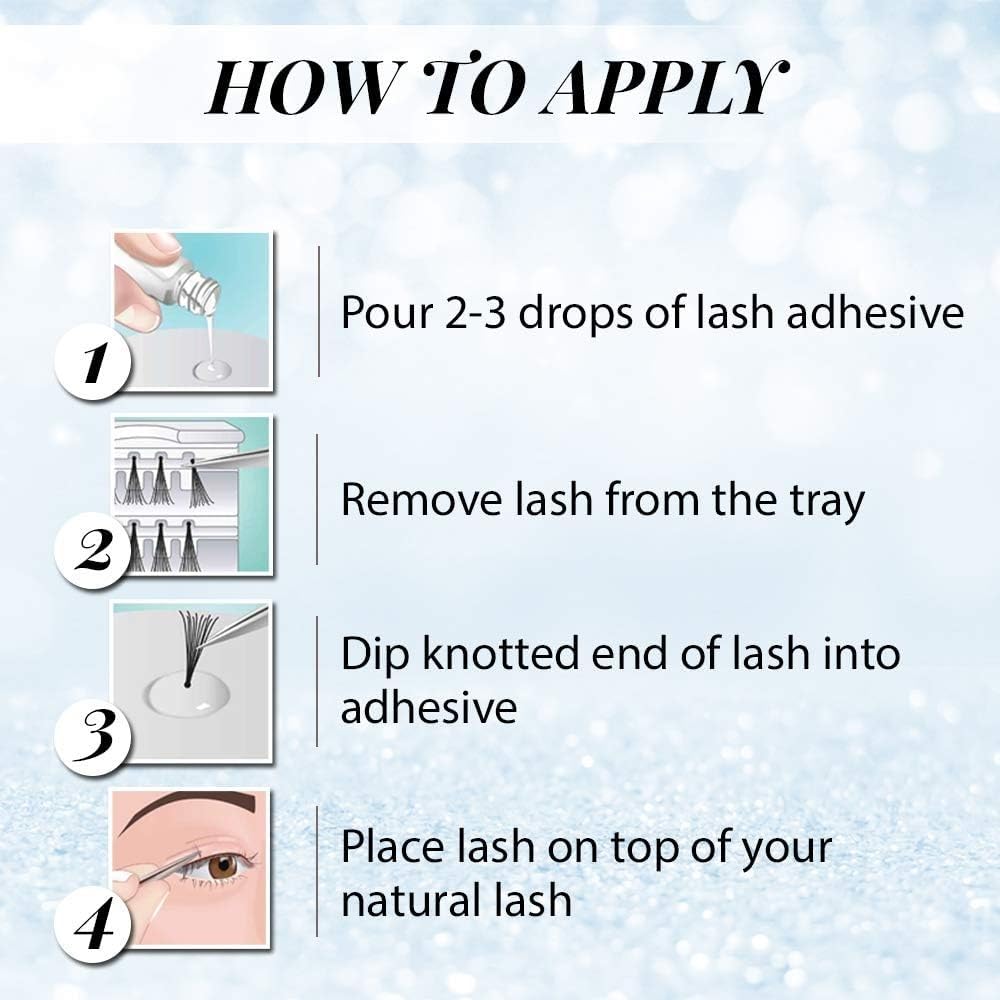 HOW TO APPLY

1

Pour 2-3 drops of lash adhesive

2

Remove lash from the tray

3

Dip knotted end of lash into adhesive

4

Place lash on top of your natural lash