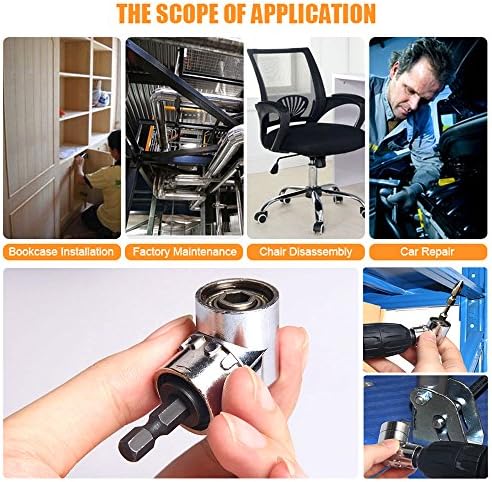 THE SCOPE OF APPLICATION

Bookcase Installation

Factory Maintenance

Chair Disassembly

Car Repair