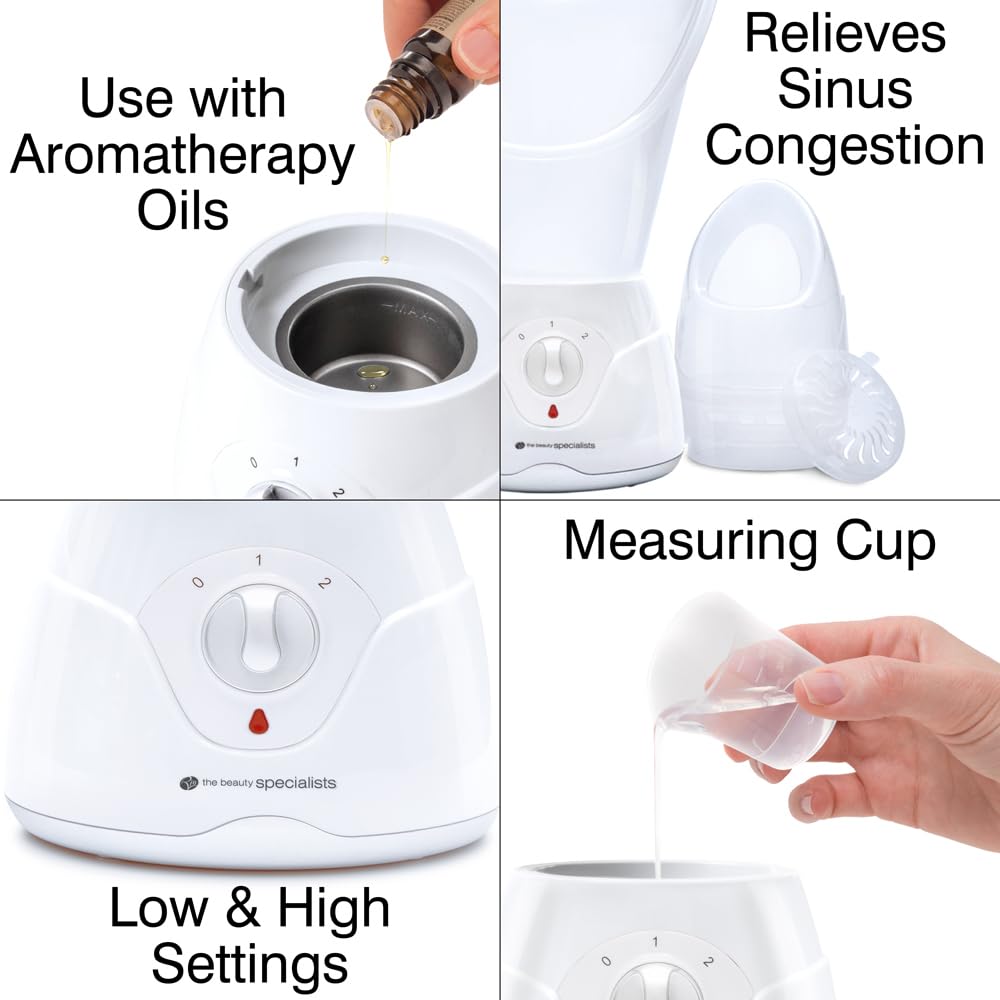 Use with Aromatherapy Oils

MAX

0 1 2

Relieves Sinus Congestion

0 1 2

the beauty specialists

0 1 2

the beauty specialists

Low & High Settings

Measuring Cup

0 1 2