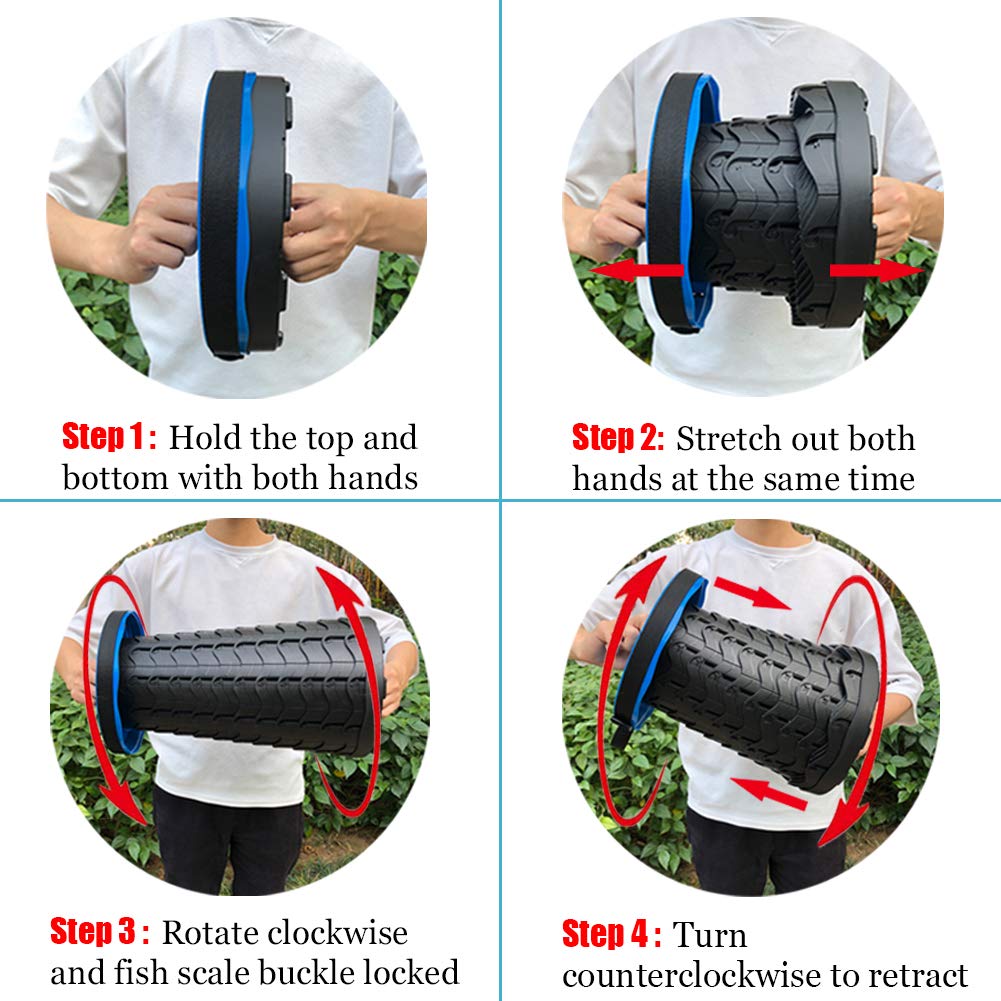 Step 1 : Hold the top and bottom with both hands

Step 2: Stretch out both hands at the same time

Step 3 : Rotate clockwise and fish scale buckle locked

Step 4 : Turn counterclockwise to retract