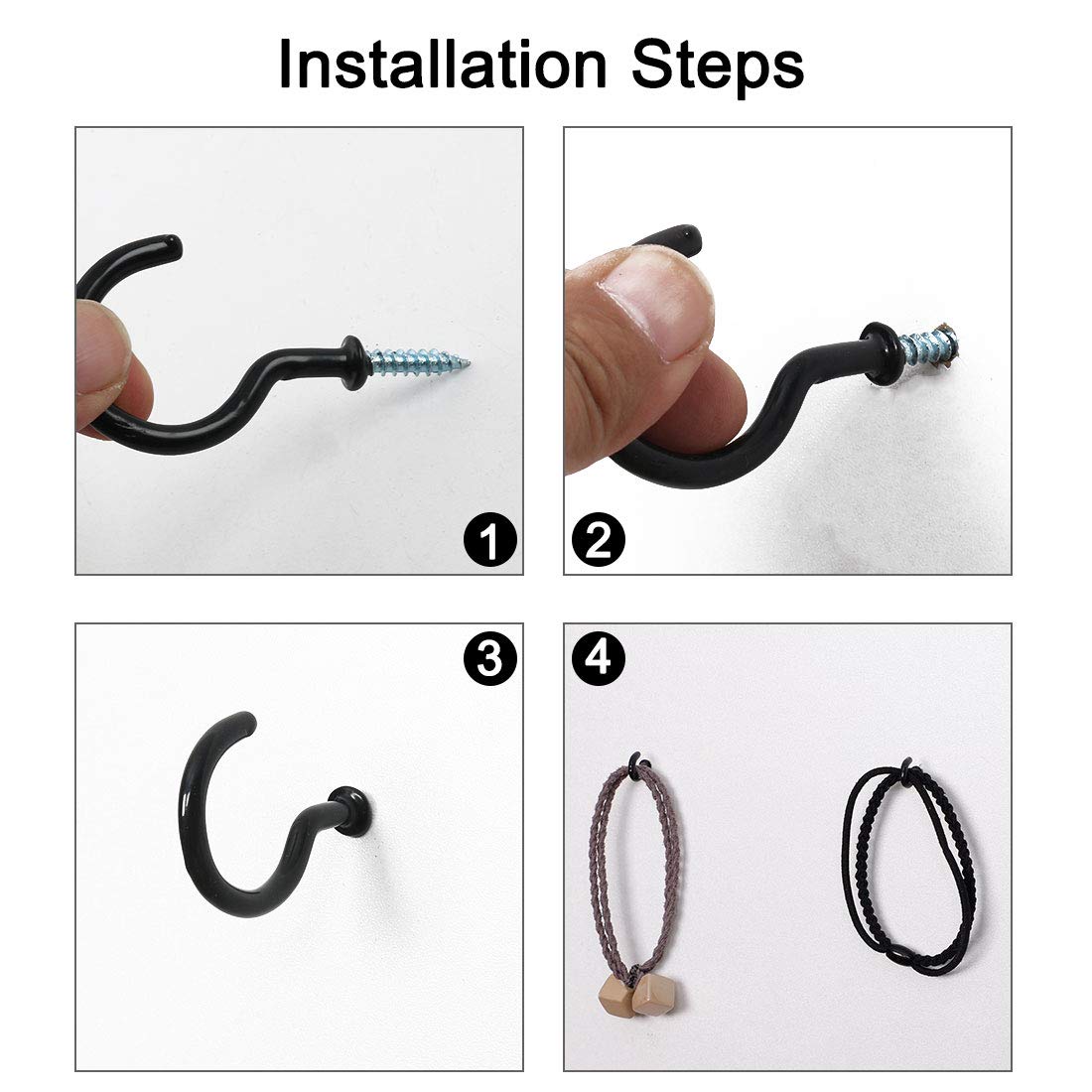 Installation Steps

1

2

3

4