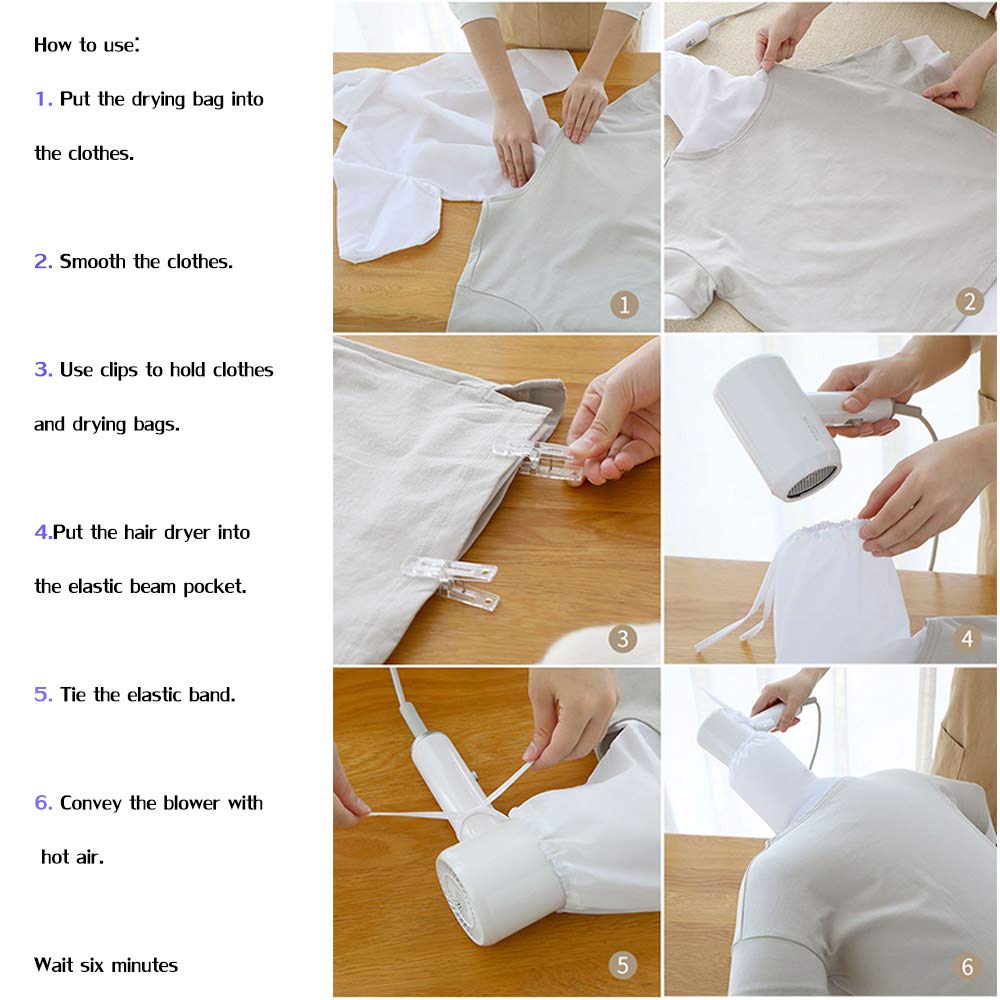 How to use:

1. Put the drying bag into the clothes.

2. Smooth the clothes.

3. Use clips to hold clothes and drying bags.

4.Put the hair dryer into the elastic beam pocket.

5. Tie the elastic band.

6. Convey the blower with hot air.

Wait six minutes

1

2

3

4

5

6