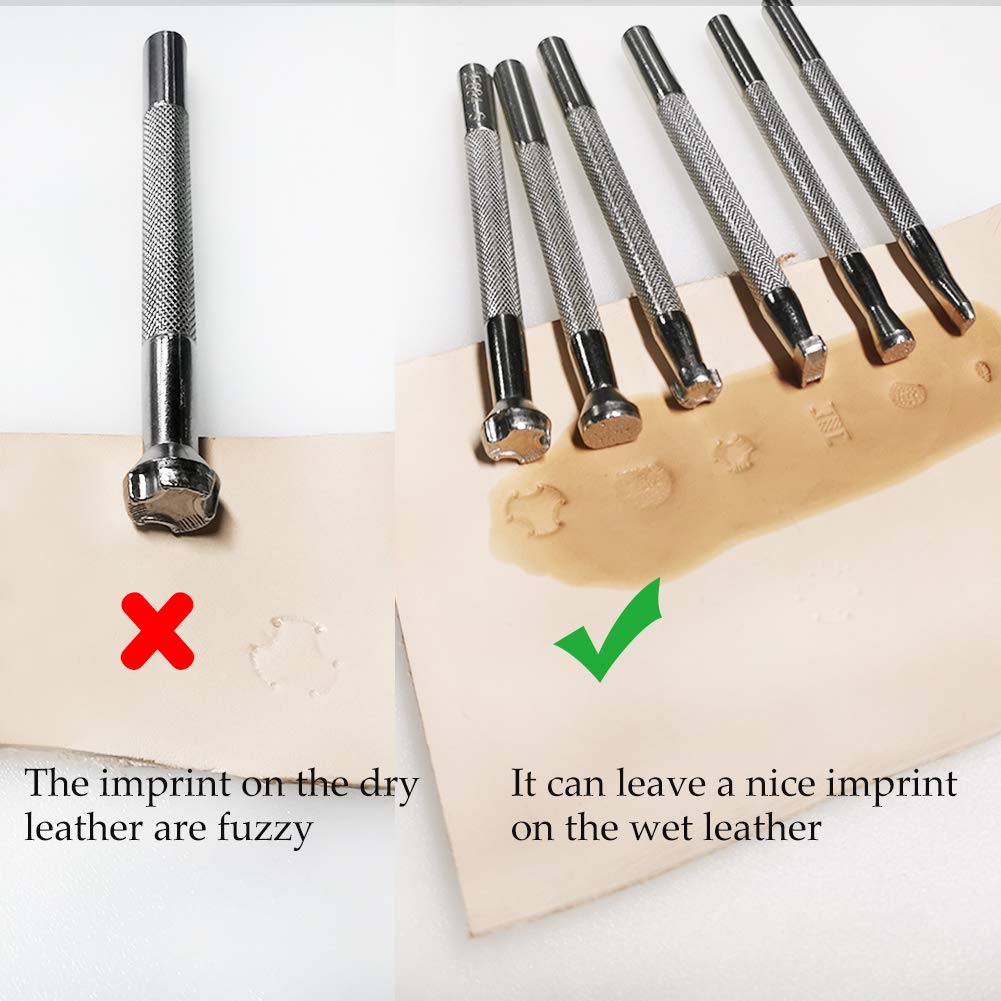 The imprint on the dry leather are fuzzy

It can leave a nice imprint on the wet leather