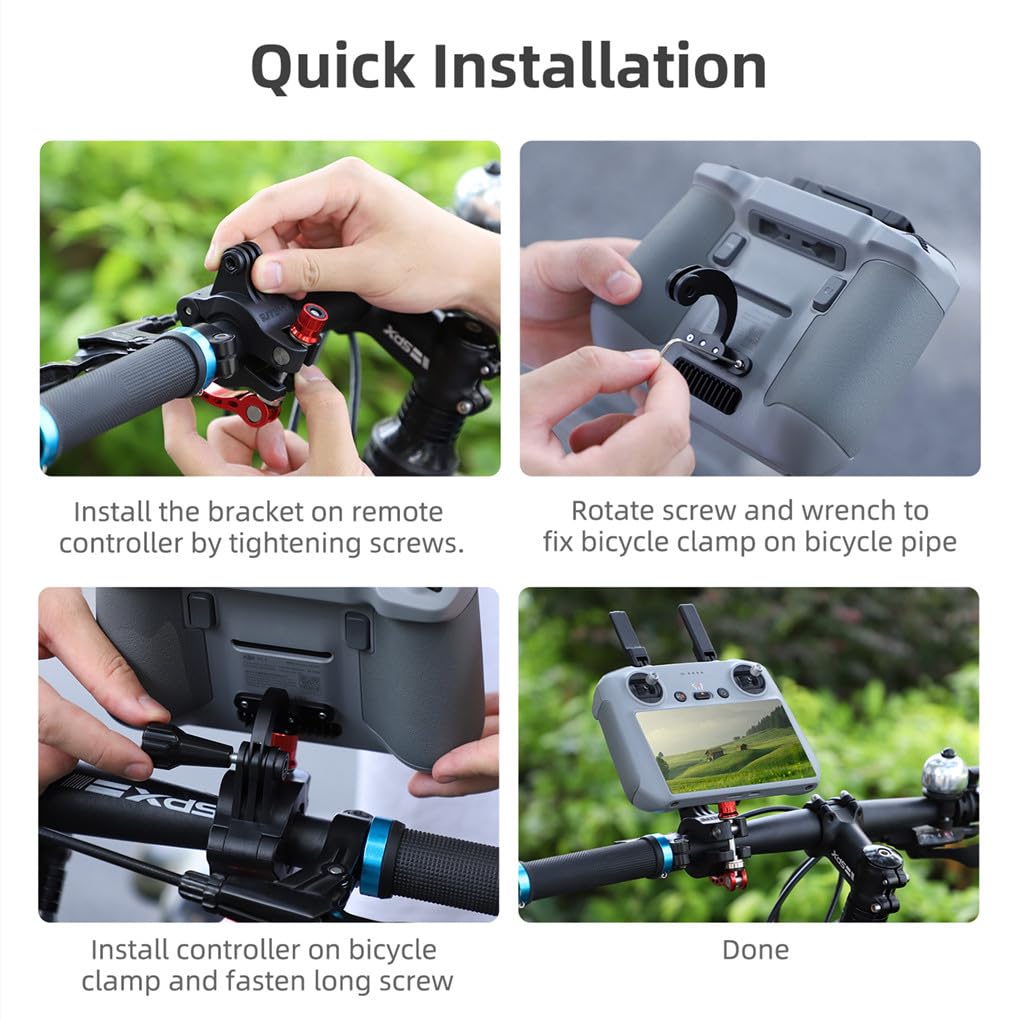 Quick Installation

Install the bracket on remote controller by tightening screws.

Rotate screw and wrench to fix bicycle clamp on bicycle pipe

Install controller on bicycle clamp and fasten long screw

Done