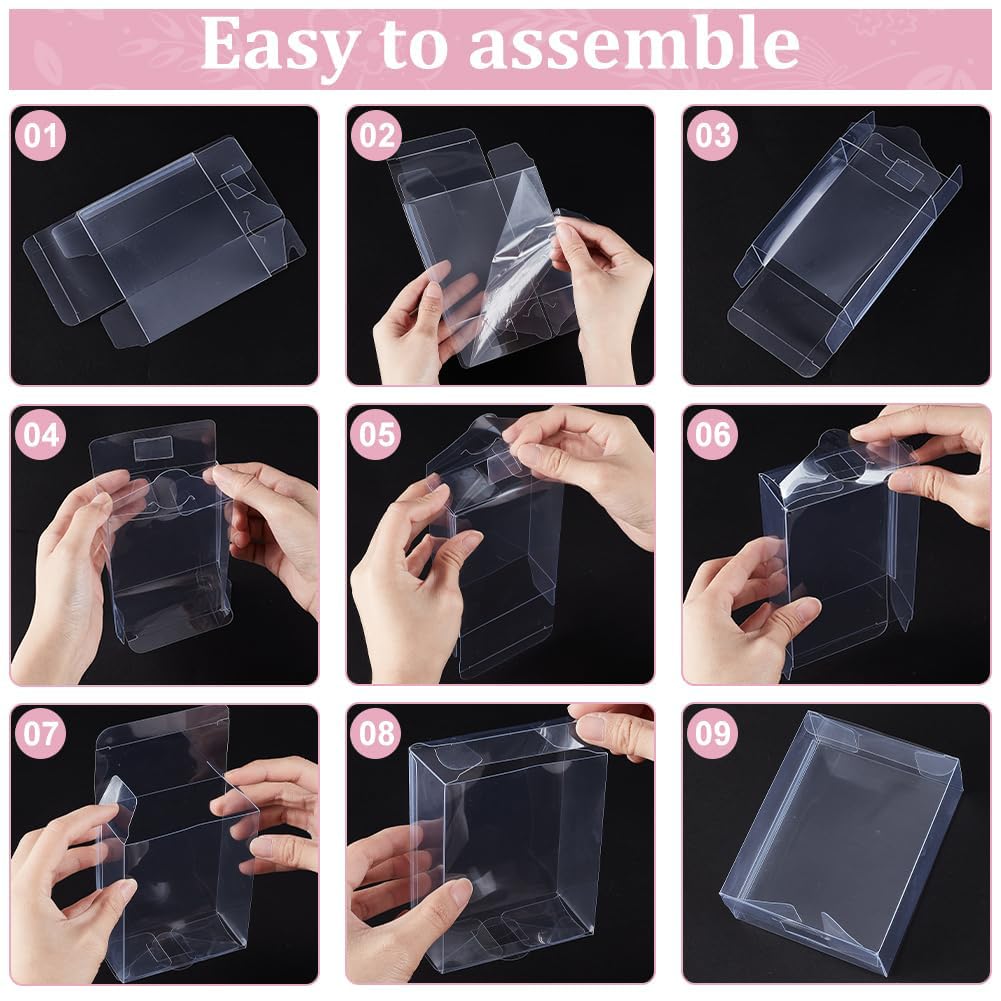 Easy to assemble

01

02

03

04

05

06

07

08

09