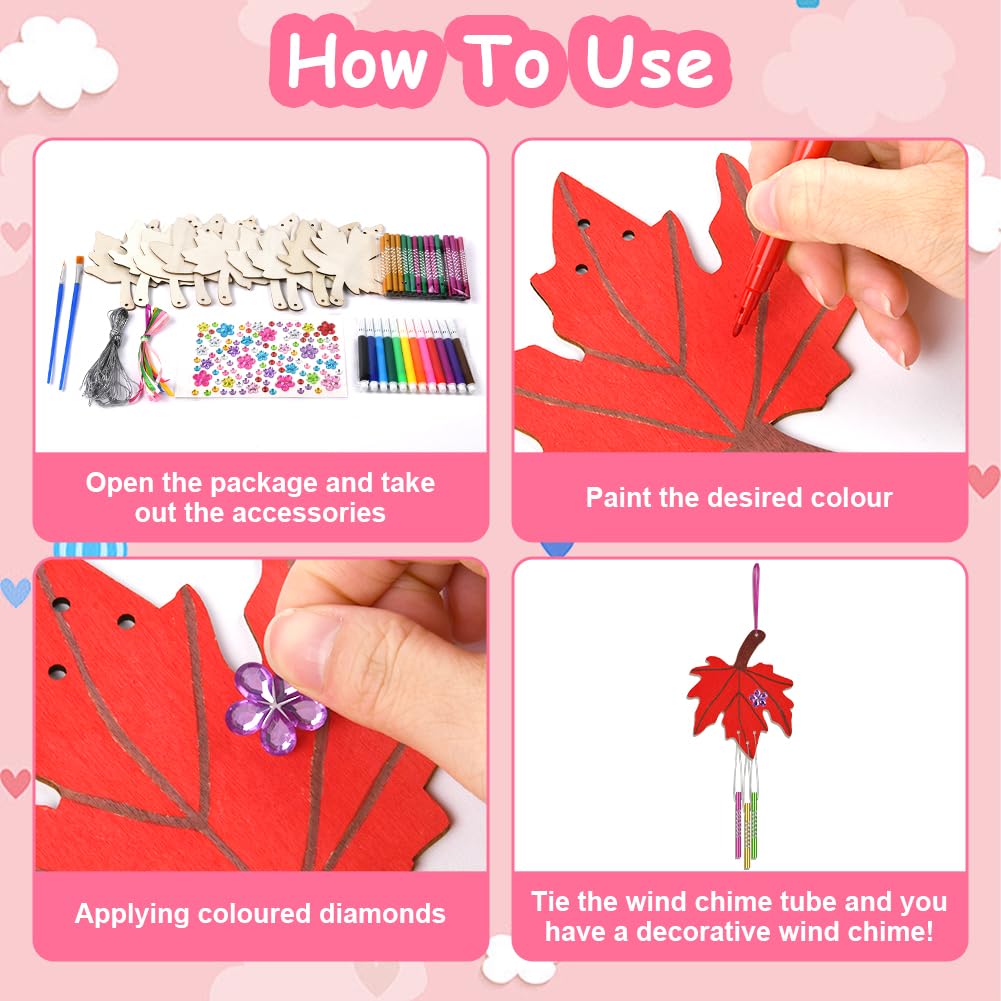 How To Use

Open the package and take out the accessories

Paint the desired colour

Applying coloured diamonds

Tie the wind chime tube and you have a decorative wind chime!