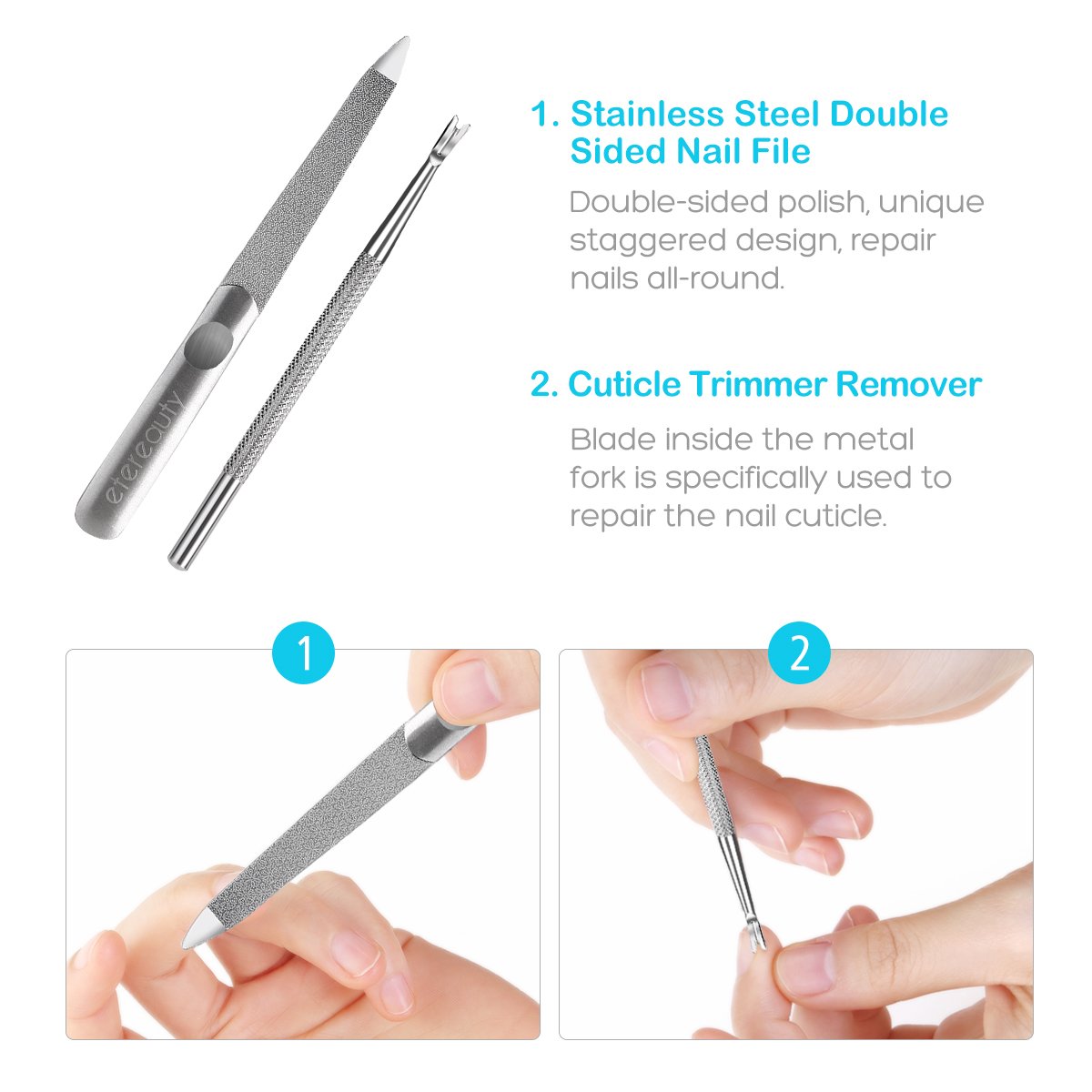 etereauty

1. Stainless Steel Double Sided Nail File

Double-sided polish, unique staggered design, repair nails all-round.

2. Cuticle Trimmer Remover

Blade inside the metal fork is specifically used to repair the nail cuticle.

1

2