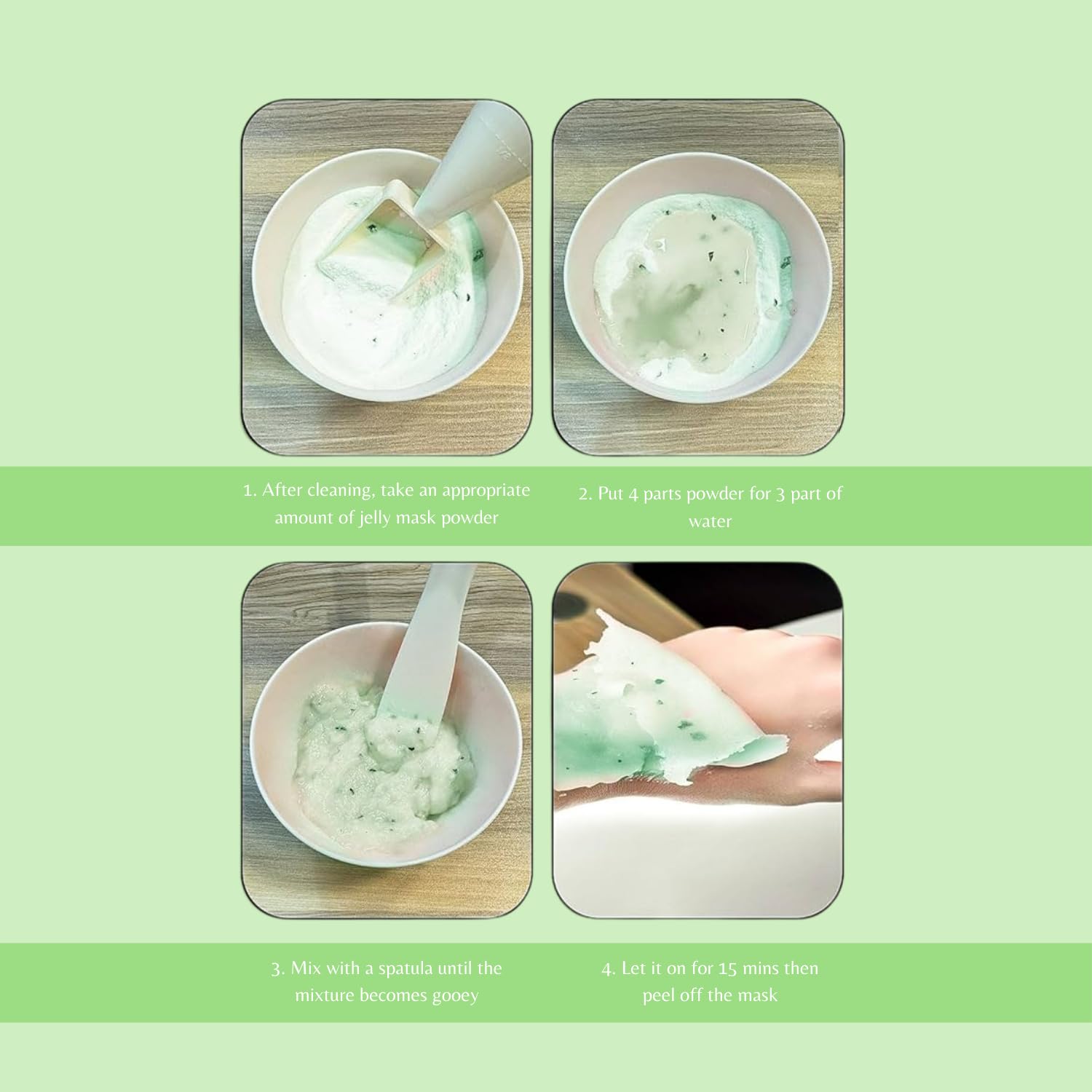 1. After cleaning, take an appropriate amount of jelly mask powder

2. Put 4 parts powder for 3 part of water

3. Mix with a spatula until the mixture becomes gooey

4. Let it on for 15 mins then peel off the mask