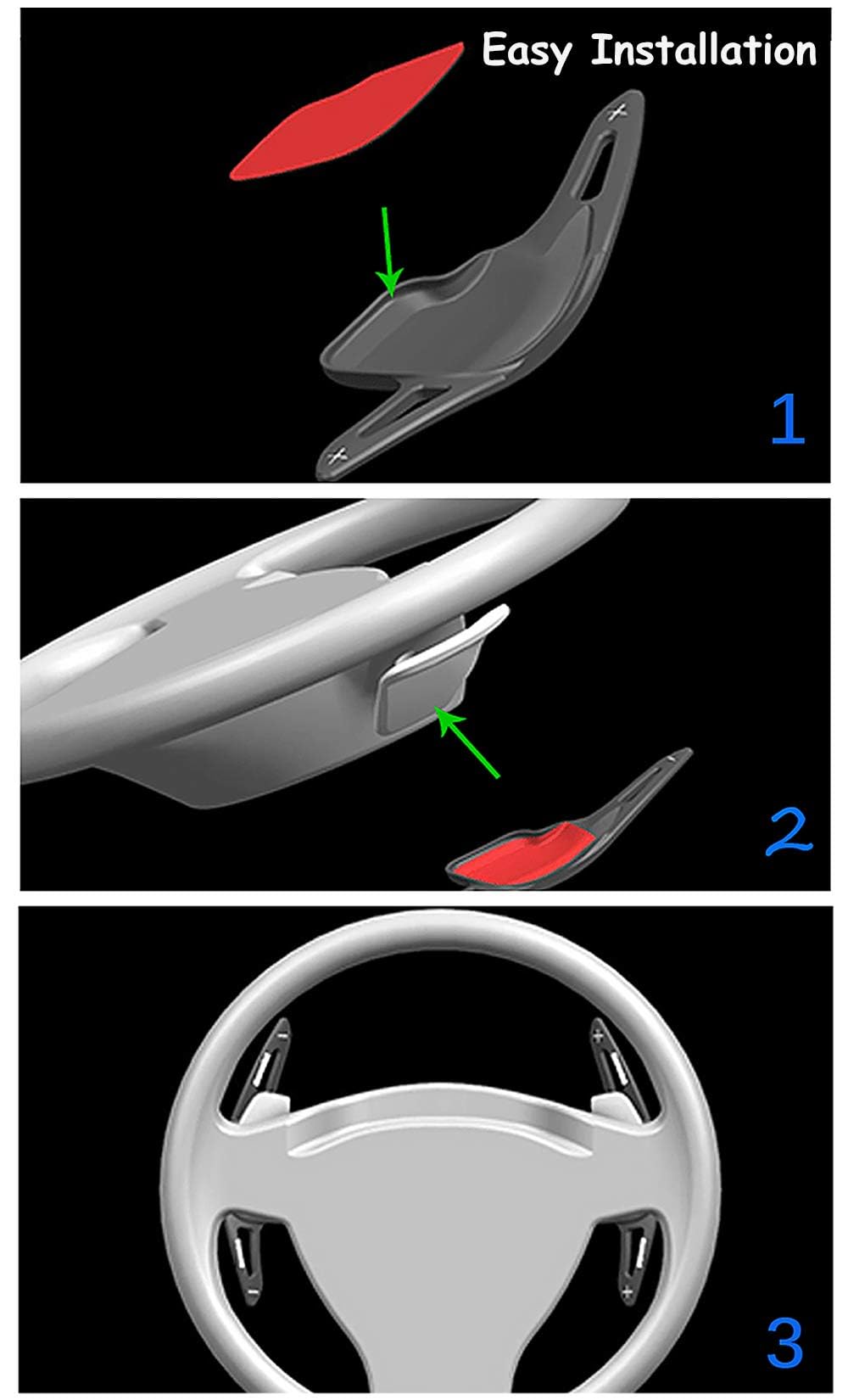 Easy Installation

1

2

3