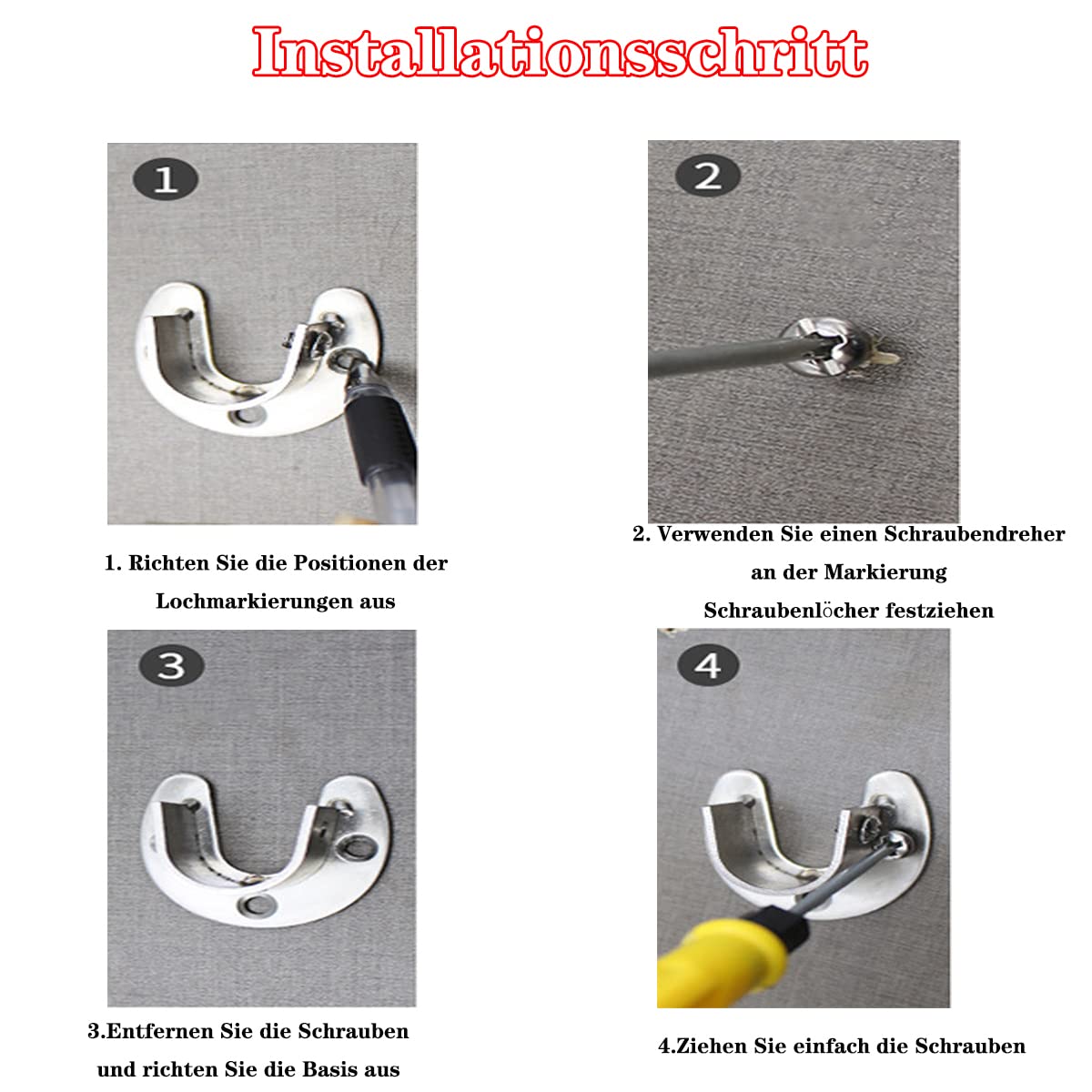 Installationsschritt

1

1. Richten Sie die Positionen der Lochmarkierungen aus

2

2. Verwenden Sie einen Schraubendreher an der Markierung Schraubenlöcher festziehen

3

3.Entfernen Sie die Schrauben und richten Sie die Basis aus

4

4.Ziehen Sie einfach die Schrauben