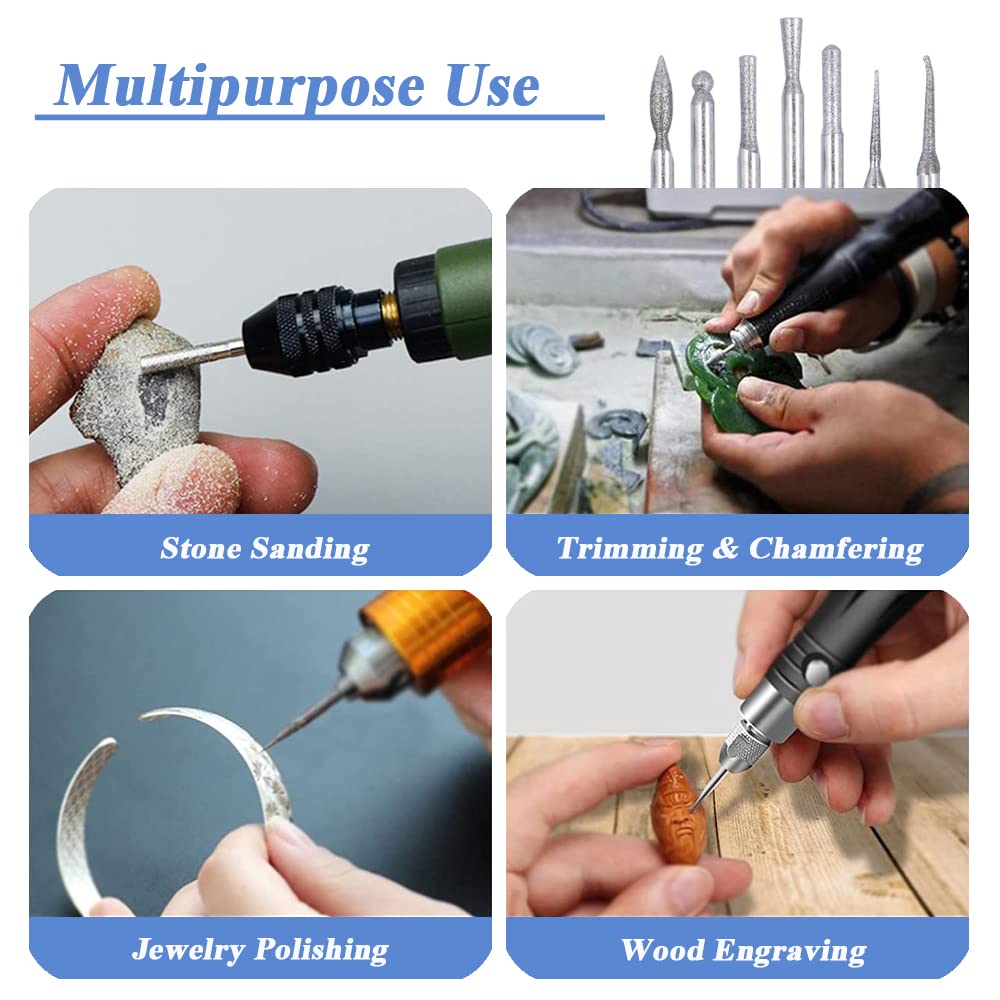 Multipurpose Use

Stone Sanding

Trimming & Chamfering

Jewelry Polishing

Wood Engraving