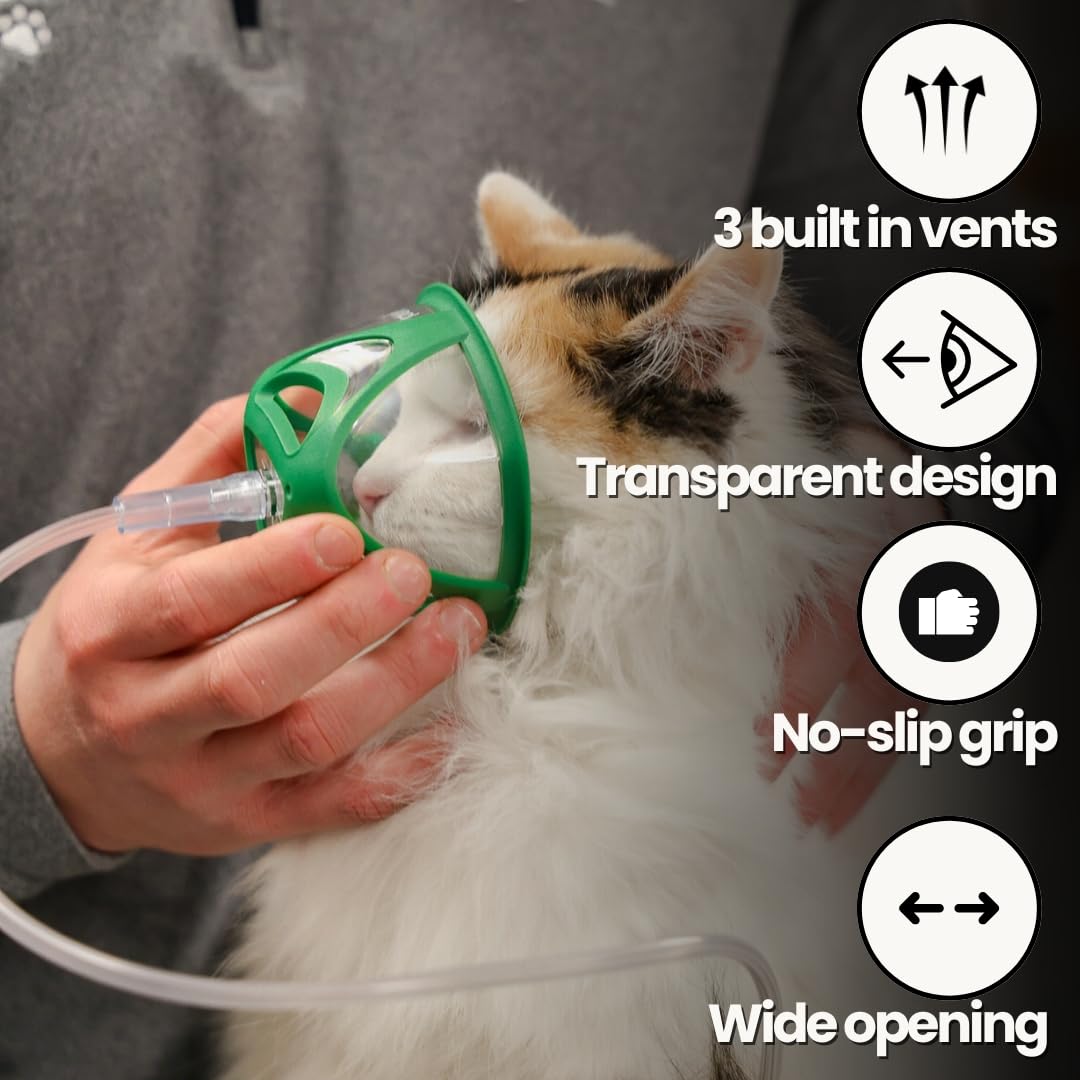 3 built in vents

Transparent design

No-slip grip

Wide opening