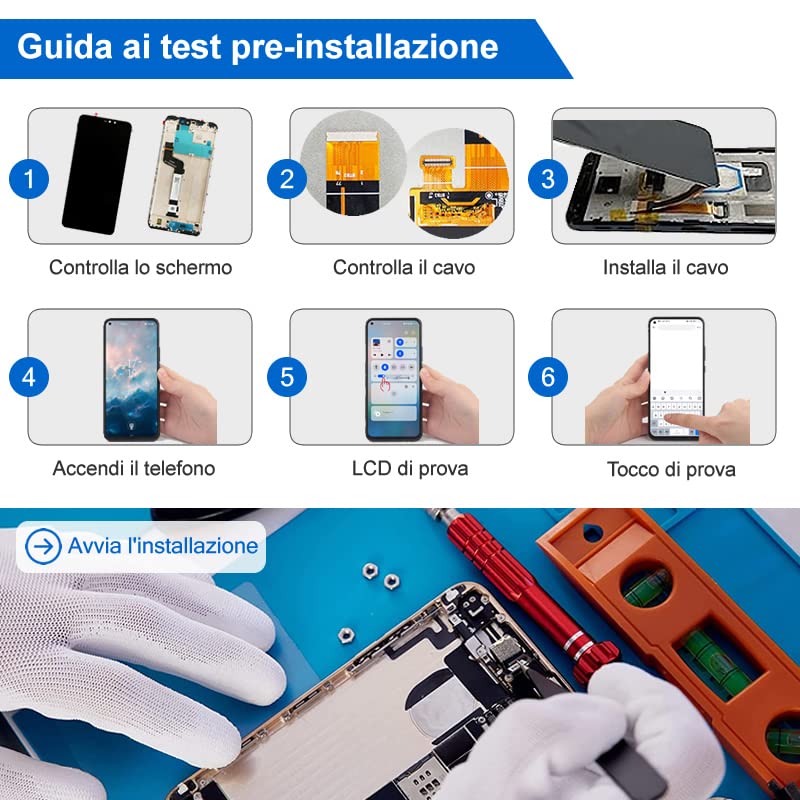 Guida ai test pre-installazione

1
Controlla lo schermo

2
Controlla il cavo

3
Installa il cavo

4
Accendi il telefono

5
LCD di prova

6
Tocco di prova

Avvia l'installazione