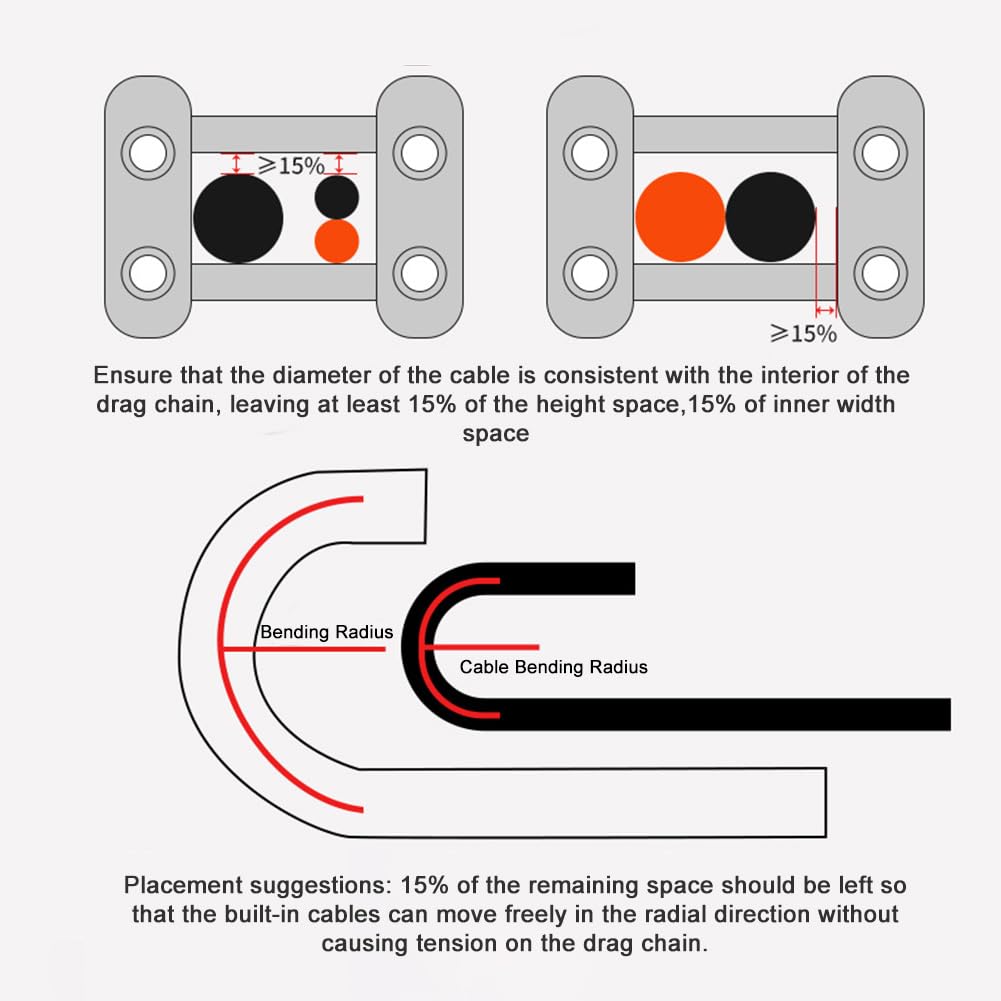 $\geqslant 15\%$

$\geqslant 15\%$

Ensure that the diameter of the cable is consistent with the interior of the drag chain, leaving at least 15% of the height space,15% of inner width space

Bending Radius

Cable Bending Radius

Placement suggestions: 15% of the remaining space should be left so that the built-in cables can move freely in the radial direction without causing tension on the drag chain.