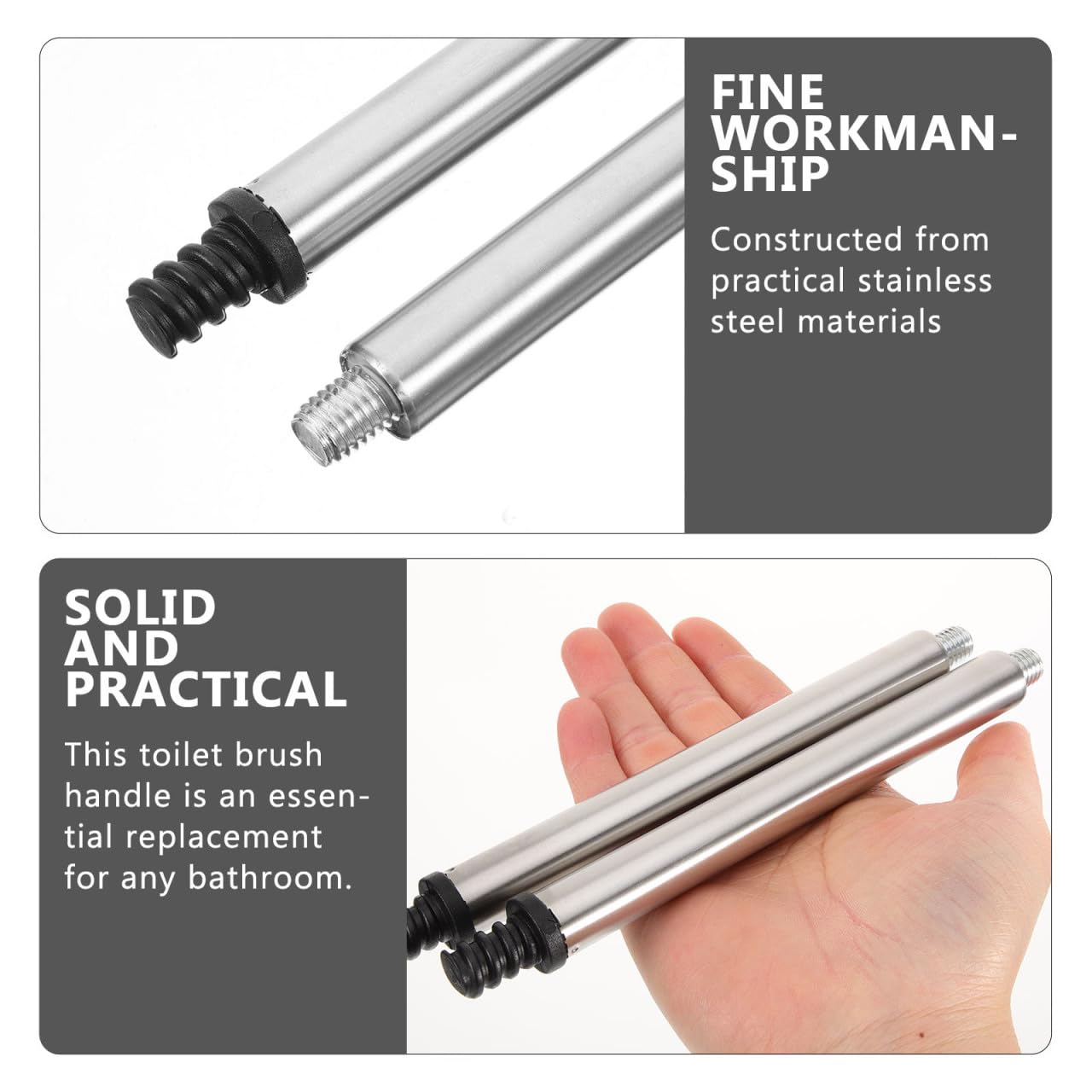 FINE WORKMANSHIP

Constructed from practical stainless steel materials

SOLID AND PRACTICAL

This toilet brush handle is an essential replacement for any bathroom.