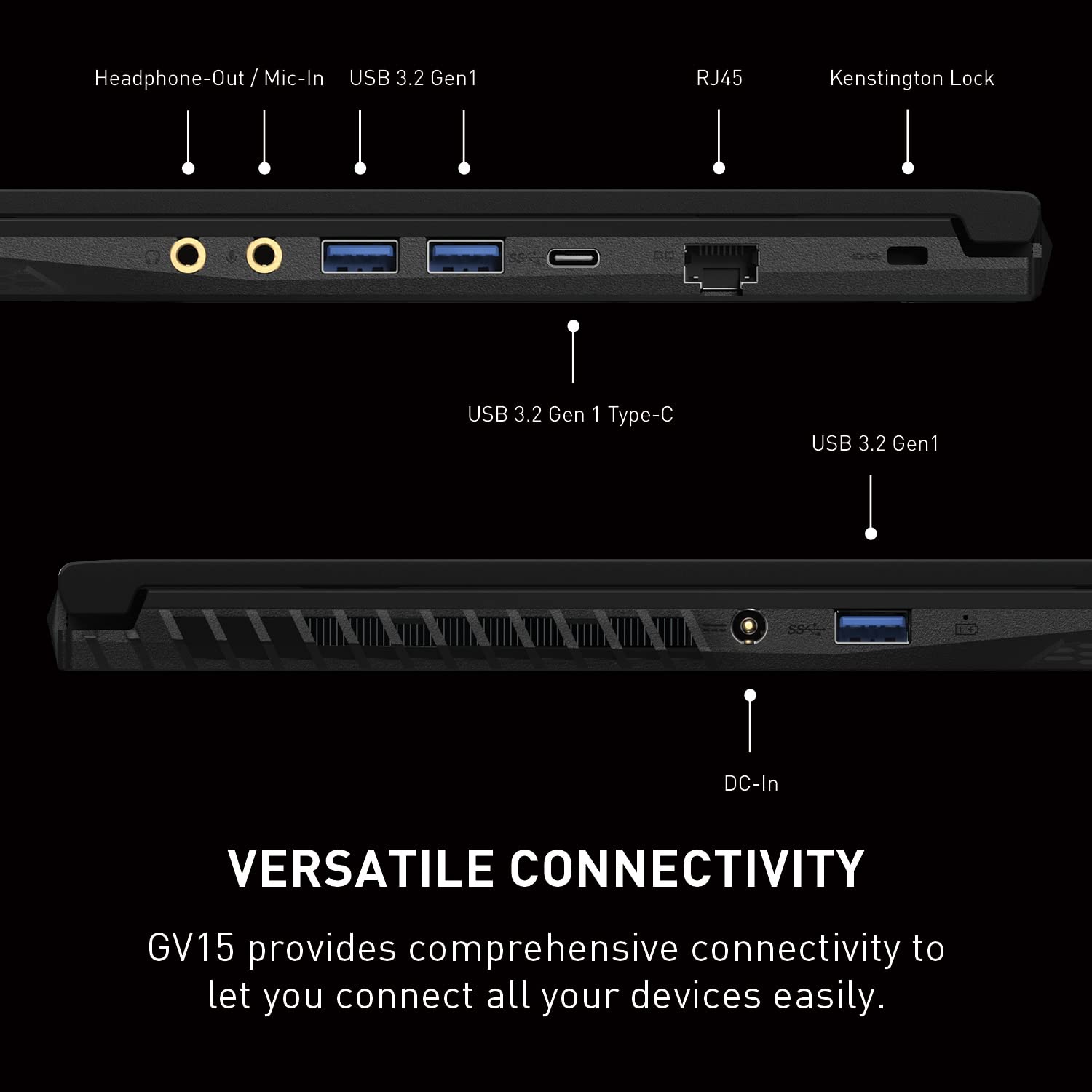 Headphone-Out / Mic-In USB 3.2 Gen1 RJ45 Kenstington Lock

USB 3.2 Gen 1 Type-C

USB 3.2 Gen1

DC-In

VERSATILE CONNECTIVITY

GV15 provides comprehensive connectivity to let you connect all your devices easily.