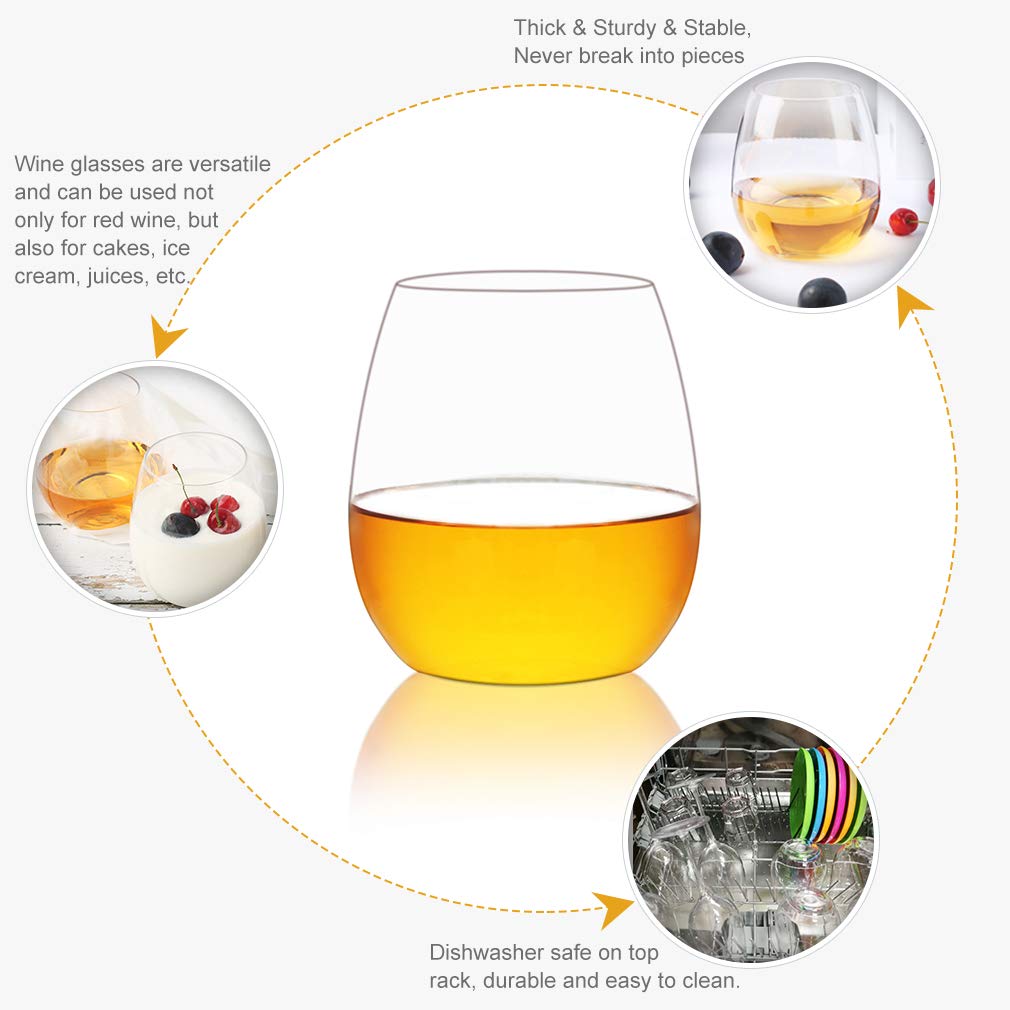 Thick & Sturdy & Stable, Never break into pieces

Wine glasses are versatile and can be used not only for red wine, but also for cakes, ice cream, juices, etc.

Dishwasher safe on top rack, durable and easy to clean.