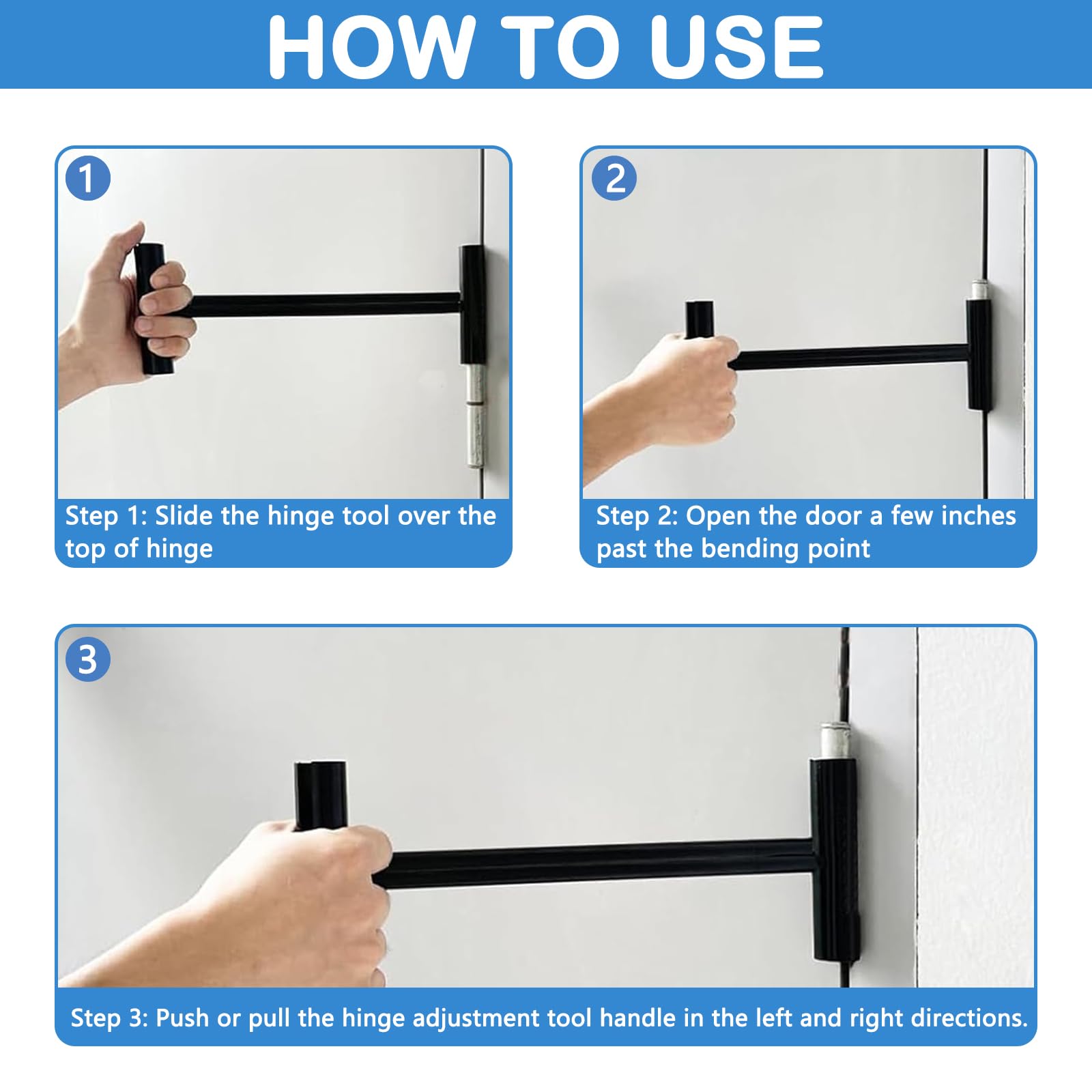 HOW TO USE

1

Step 1: Slide the hinge tool over the top of hinge

2

Step 2: Open the door a few inches past the bending point

3

Step 3: Push or pull the hinge adjustment tool handle in the left and right directions.