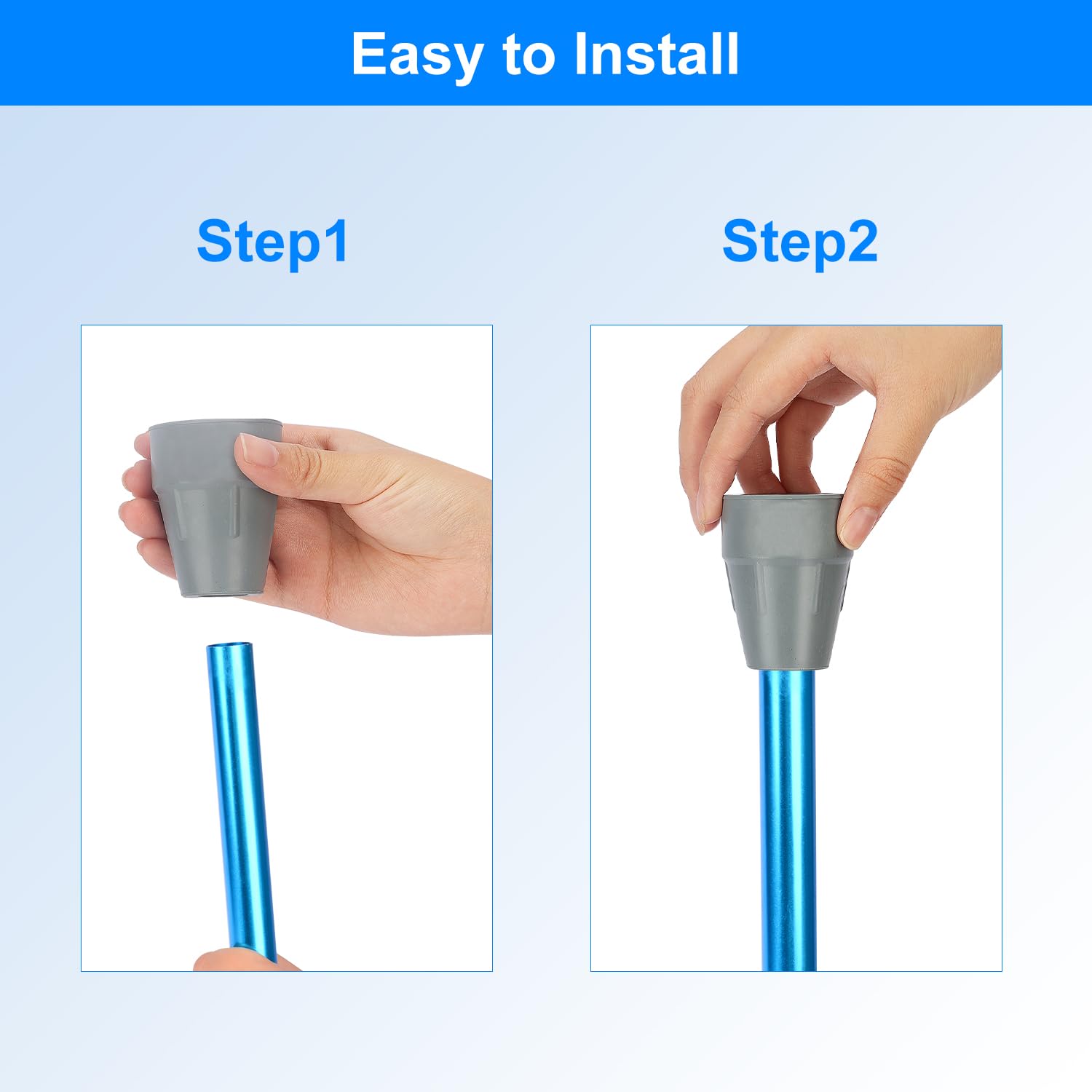 Easy to Install

Step1

Step2