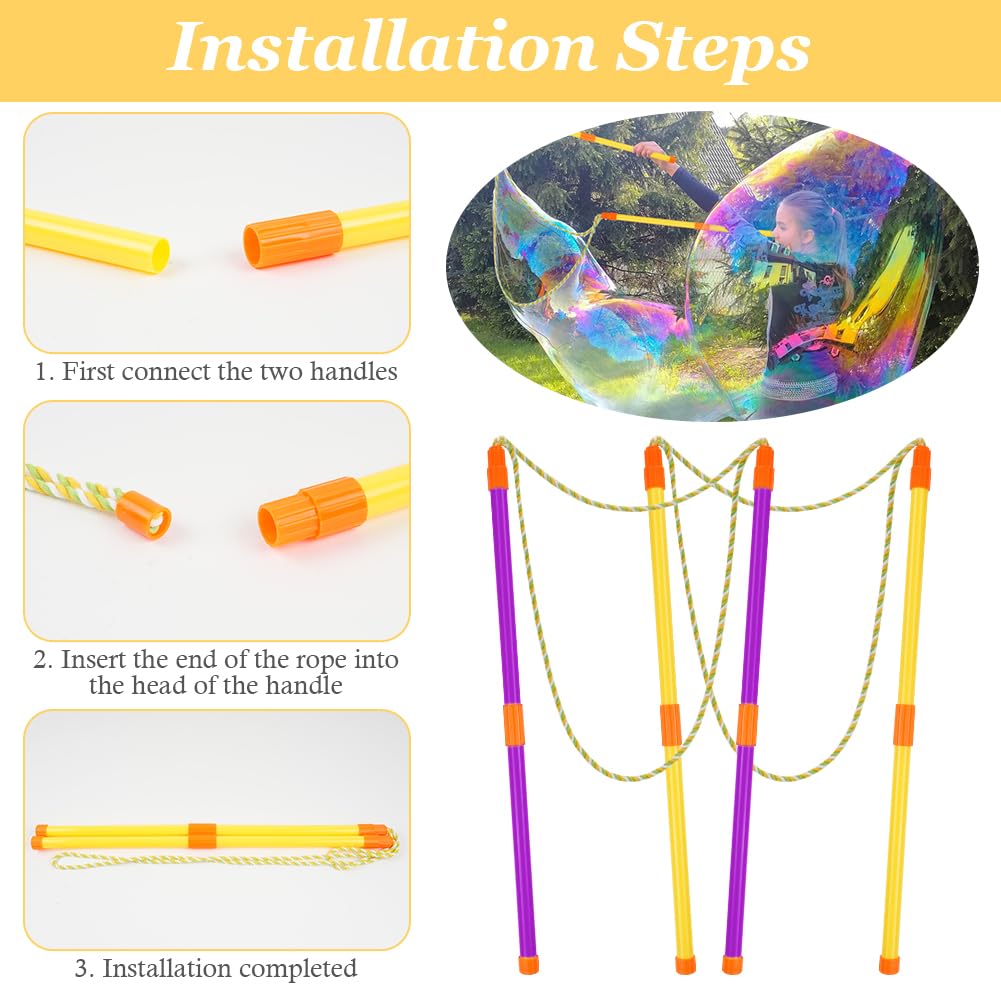 Installation Steps

1. First connect the two handles

2. Insert the end of the rope into the head of the handle

3. Installation completed