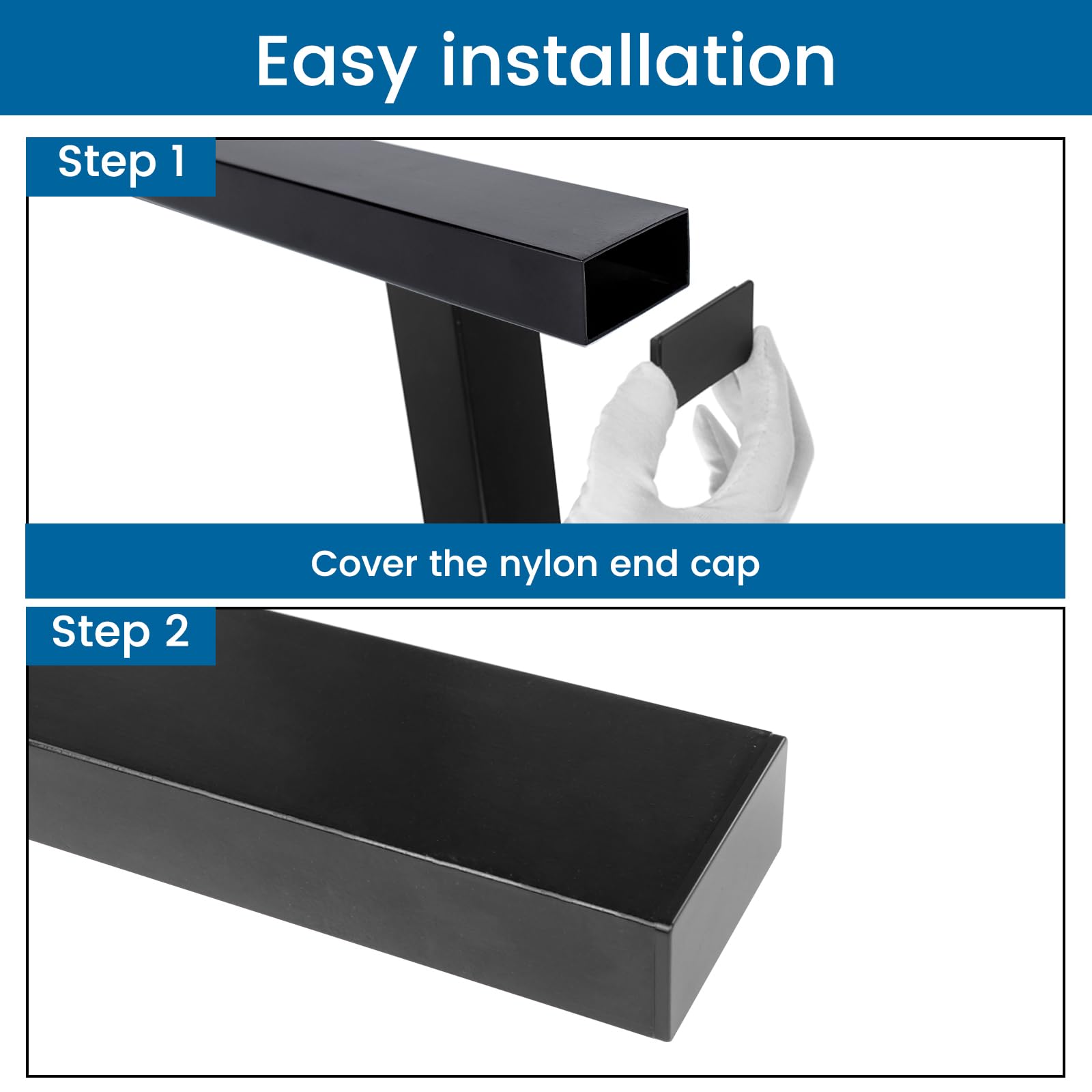 Easy installation

Step 1

Cover the nylon end cap

Step 2