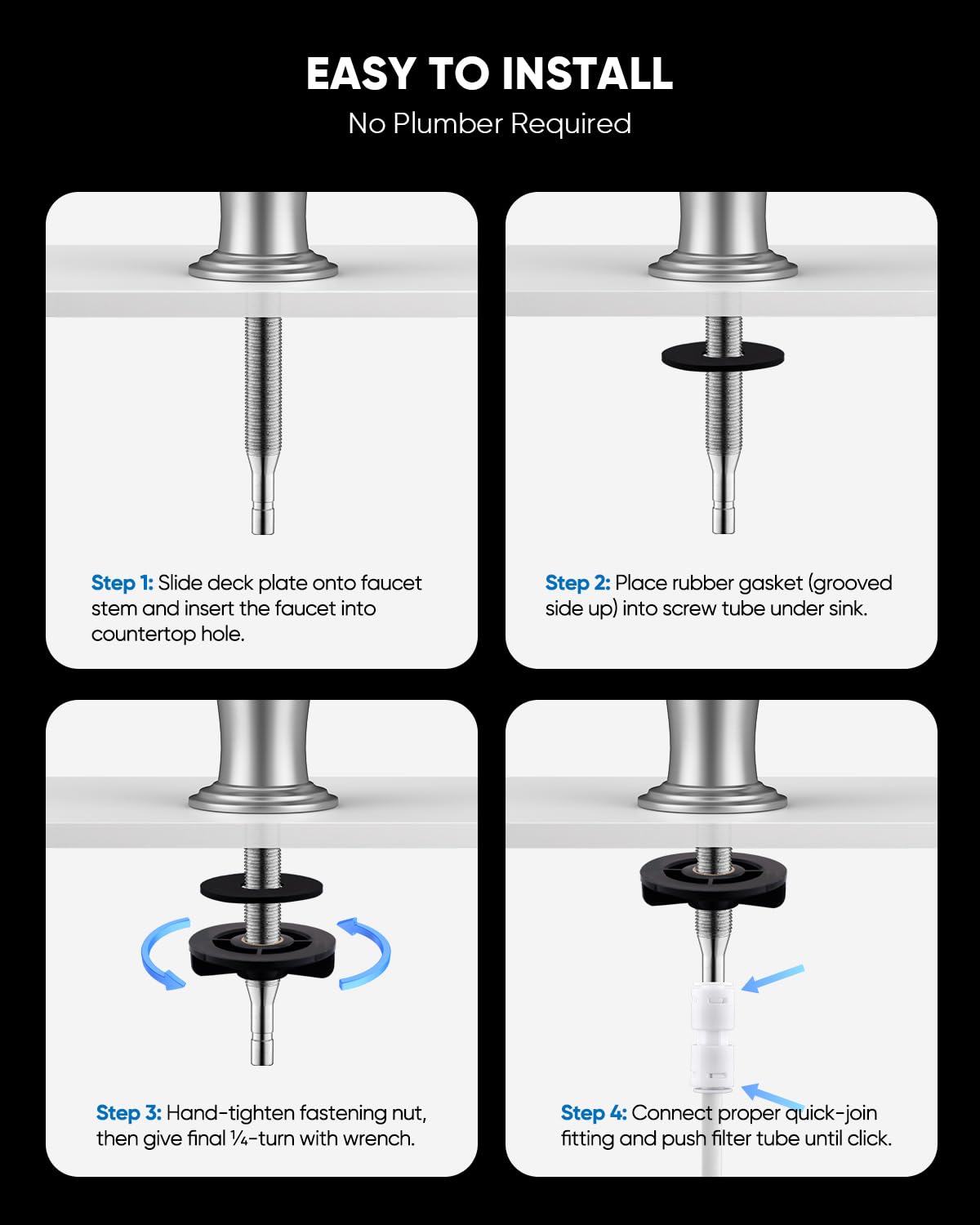 EASY TO INSTALL

No Plumber Required

Step 1: Slide deck plate onto faucet stem and insert the faucet into countertop hole.

Step 2: Place rubber gasket (grooved side up) into screw tube under sink.

Step 3: Hand-tighten fastening nut, then give final ¼-turn with wrench.

Step 4: Connect proper quick-join fitting and push filter tube until click.