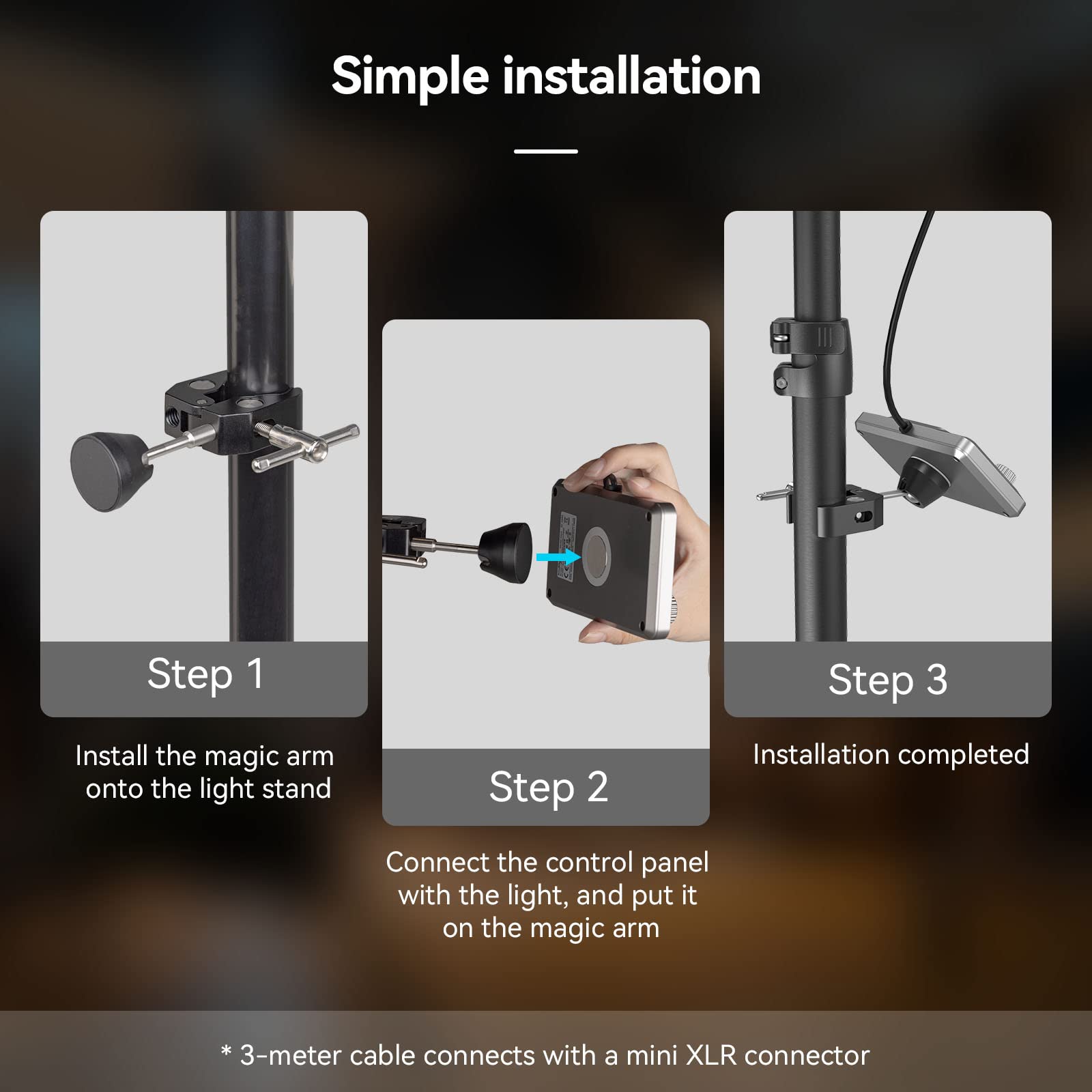 Simple installation

Step 1

Install the magic arm onto the light stand

Step 2

Connect the control panel with the light, and put it on the magic arm

Step 3

Installation completed

* 3-meter cable connects with a mini XLR connector