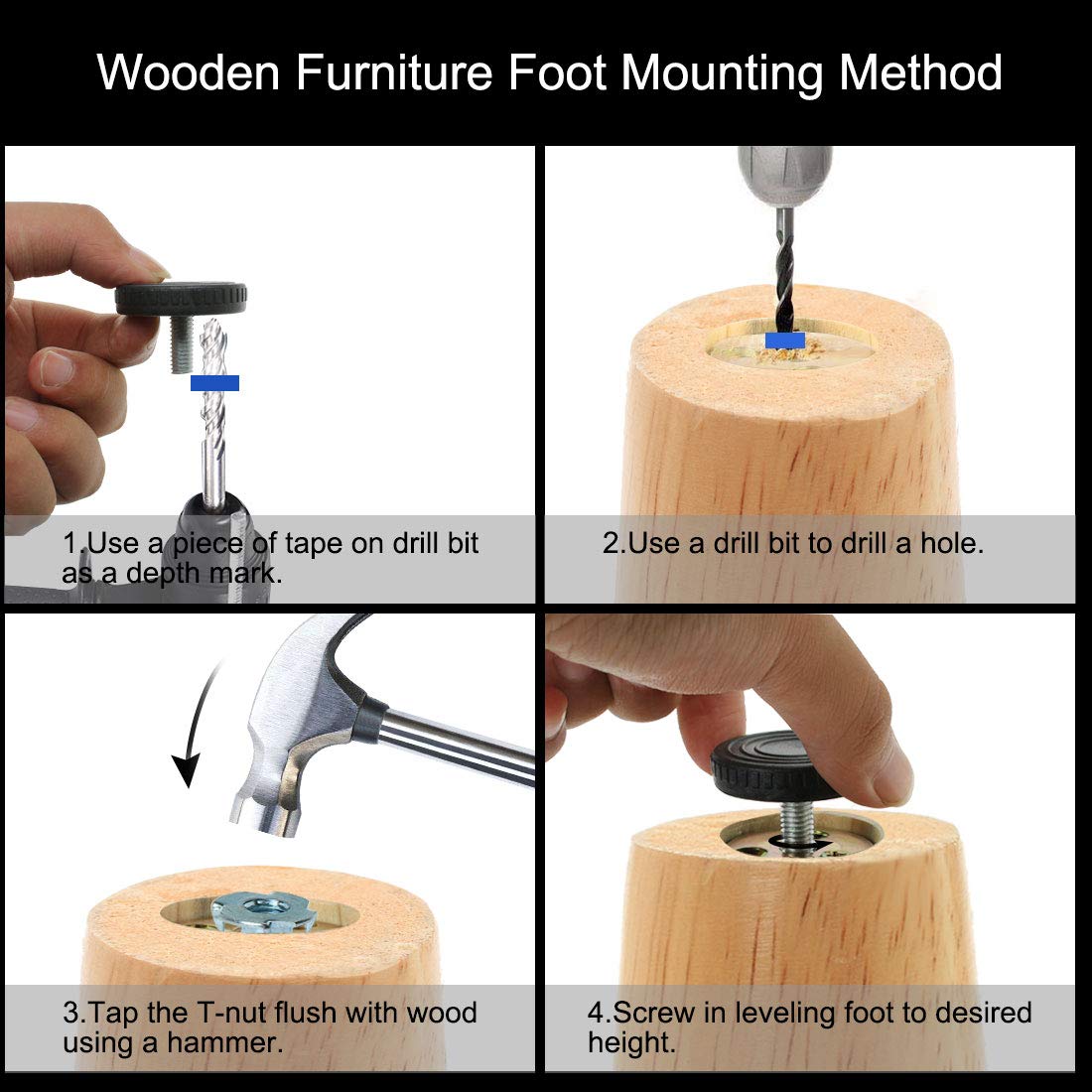 Wooden Furniture Foot Mounting Method

1.Use a piece of tape on drill bit as a depth mark.

2.Use a drill bit to drill a hole.

3.Tap the T-nut flush with wood using a hammer.

4.Screw in leveling foot to desired height.