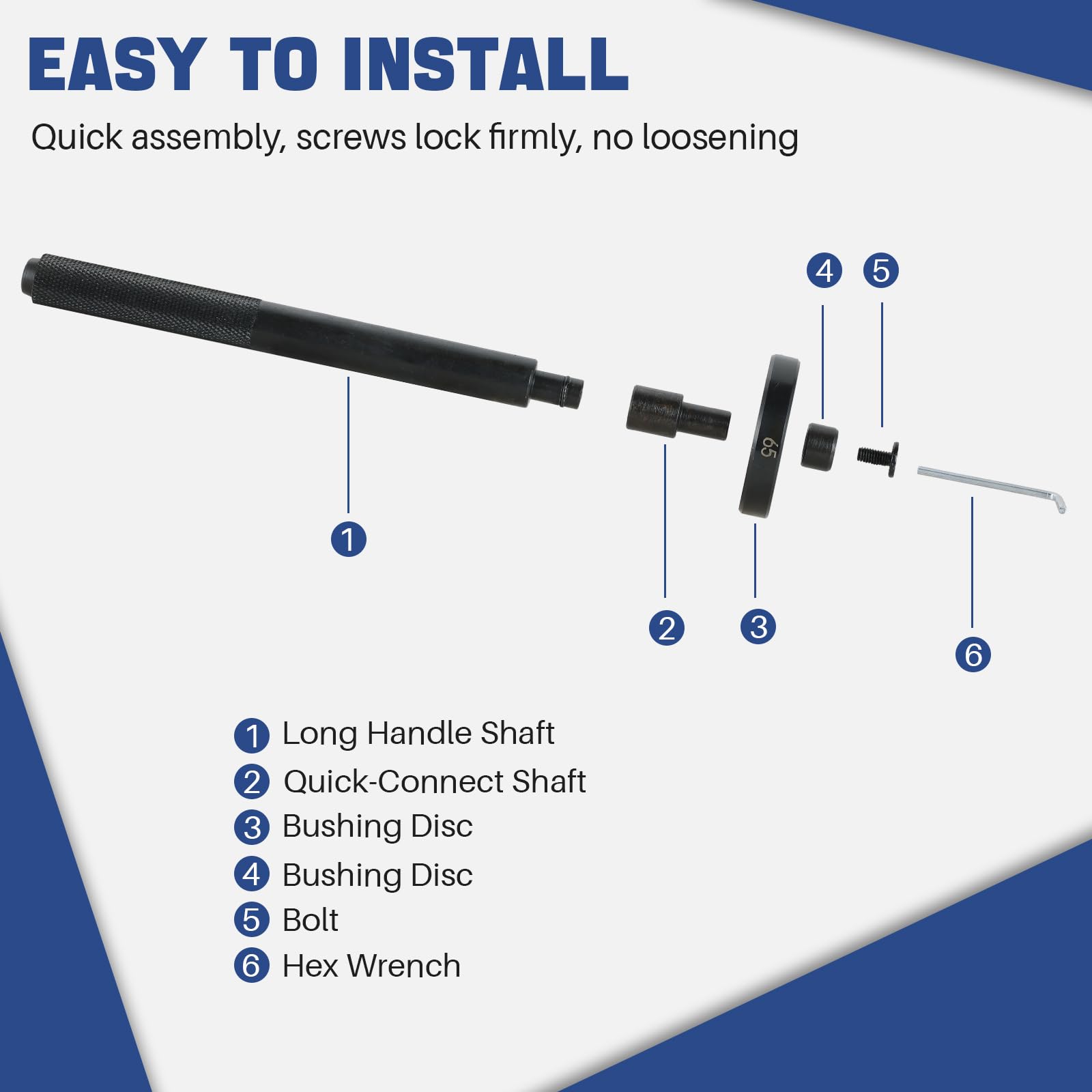 EASY TO INSTALL

Quick assembly, screws lock firmly, no loosening

4 5

65

1

2 3

6

1 Long Handle Shaft
2 Quick-Connect Shaft
3 Bushing Disc
4 Bushing Disc
5 Bolt
6 Hex Wrench