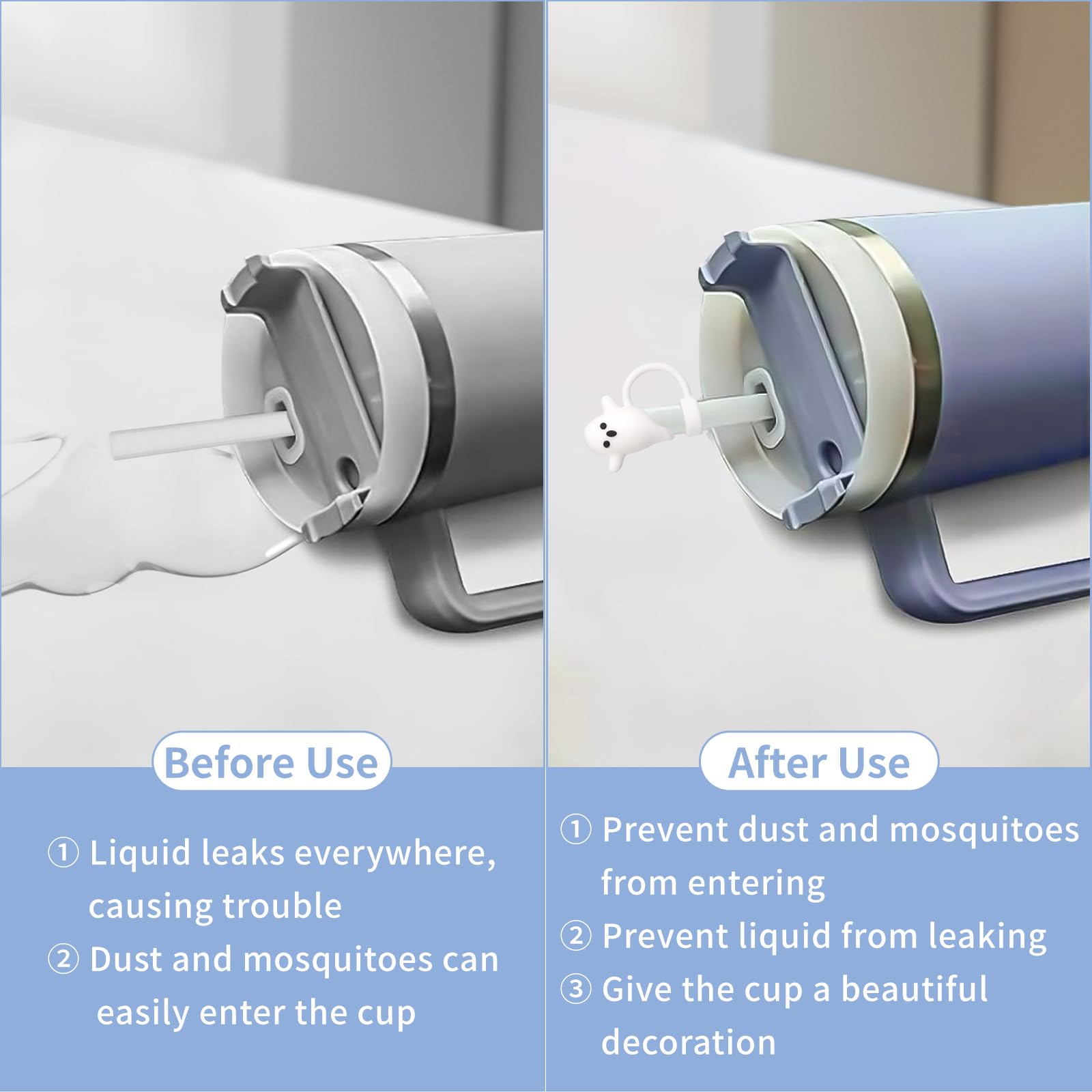 Before Use

① Liquid leaks everywhere, causing trouble

② Dust and mosquitoes can easily enter the cup

After Use

① Prevent dust and mosquitoes from entering

② Prevent liquid from leaking

③ Give the cup a beautiful decoration