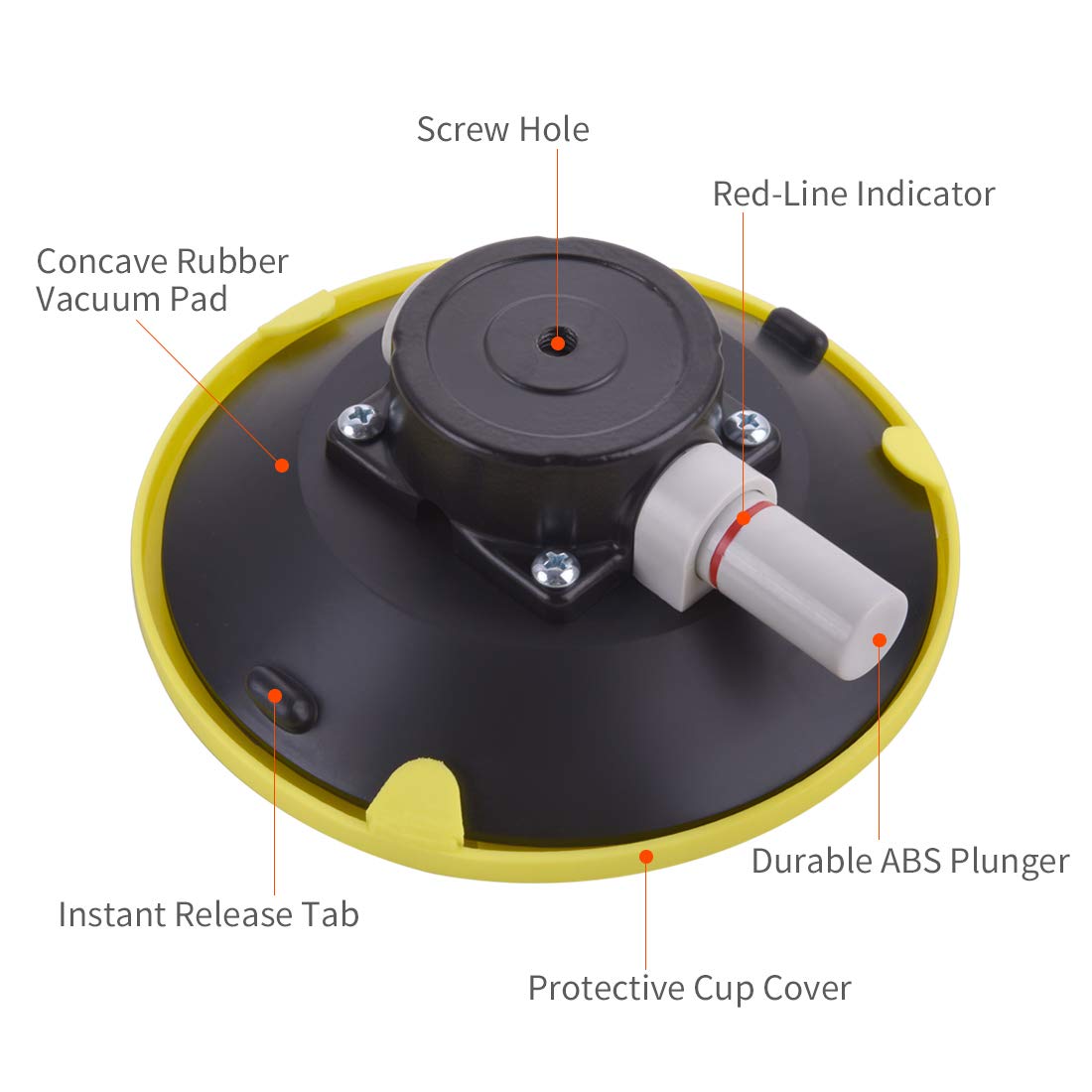 Screw Hole

Red-Line Indicator

Concave Rubber Vacuum Pad

Durable ABS Plunger

Instant Release Tab

Protective Cup Cover