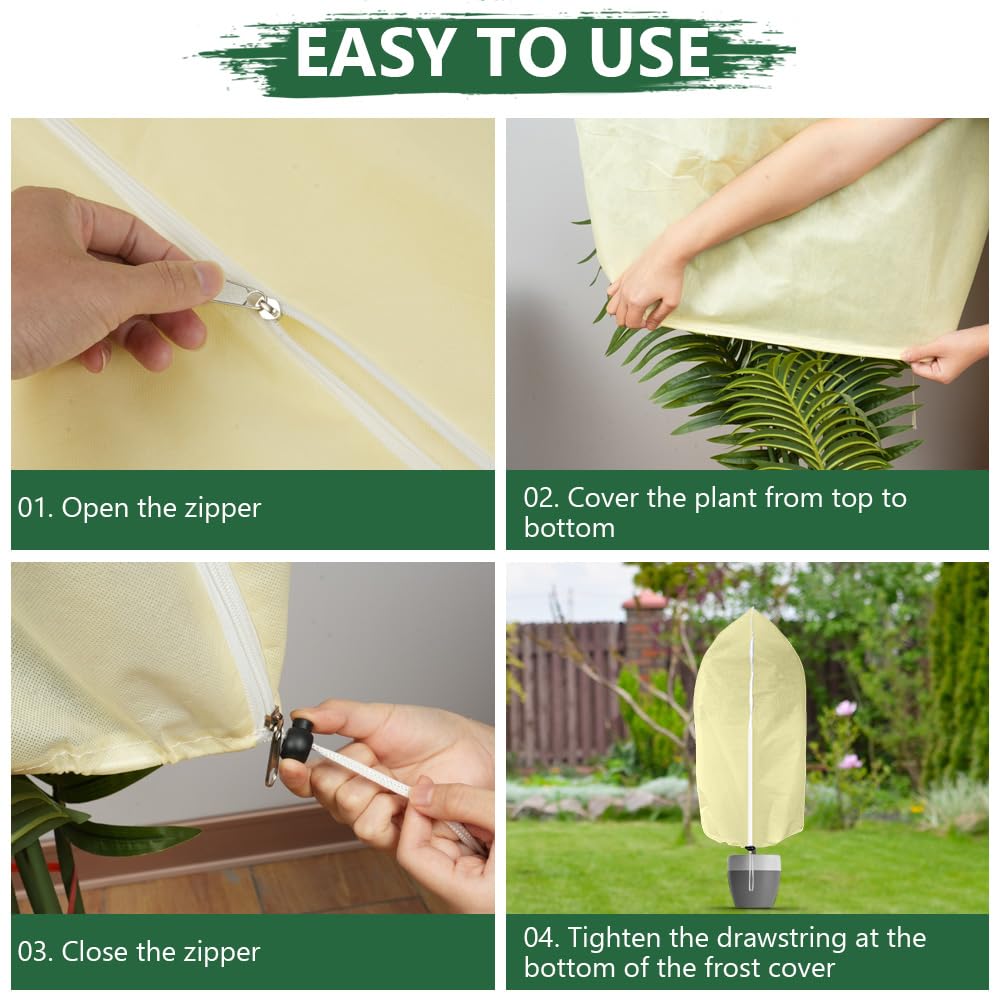 EASY TO USE

01. Open the zipper

02. Cover the plant from top to bottom

03. Close the zipper

04. Tighten the drawstring at the bottom of the frost cover