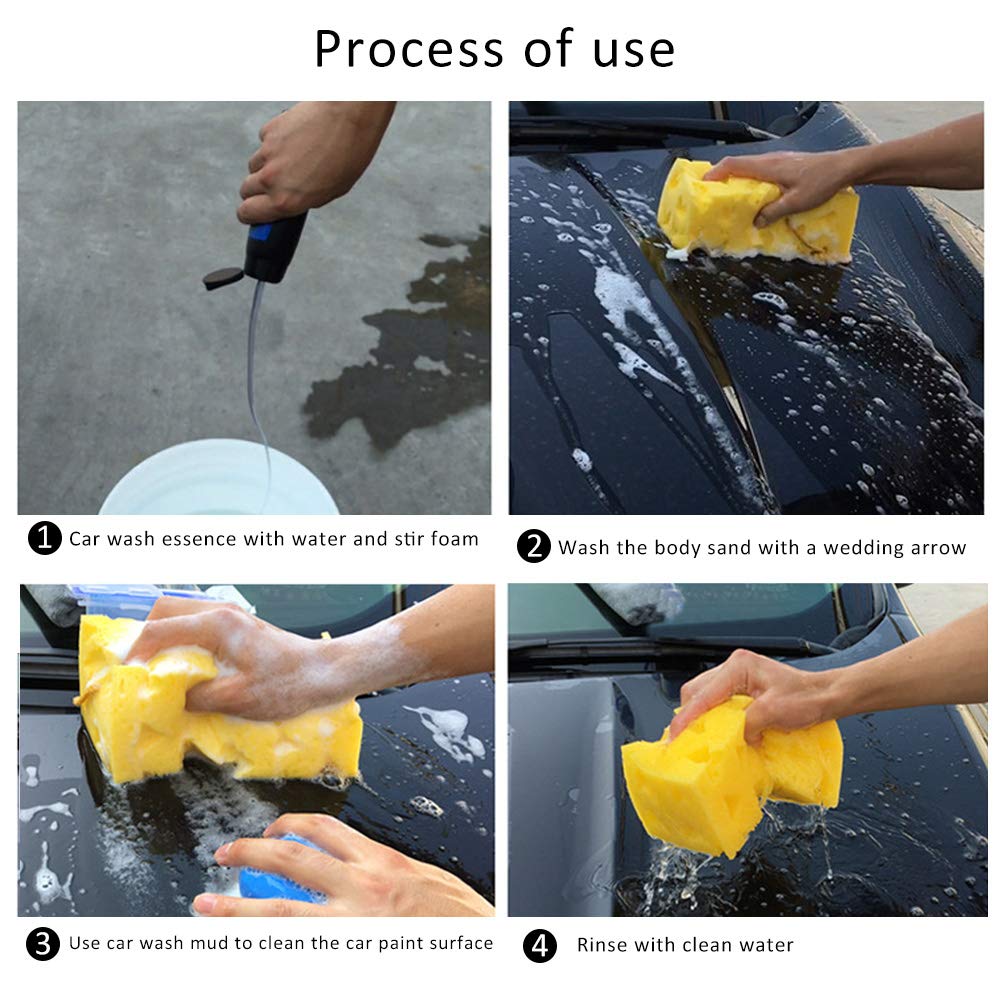 Process of use

1 Car wash essence with water and stir foam

2 Wash the body sand with a wedding arrow

3 Use car wash mud to clean the car paint surface

4 Rinse with clean water