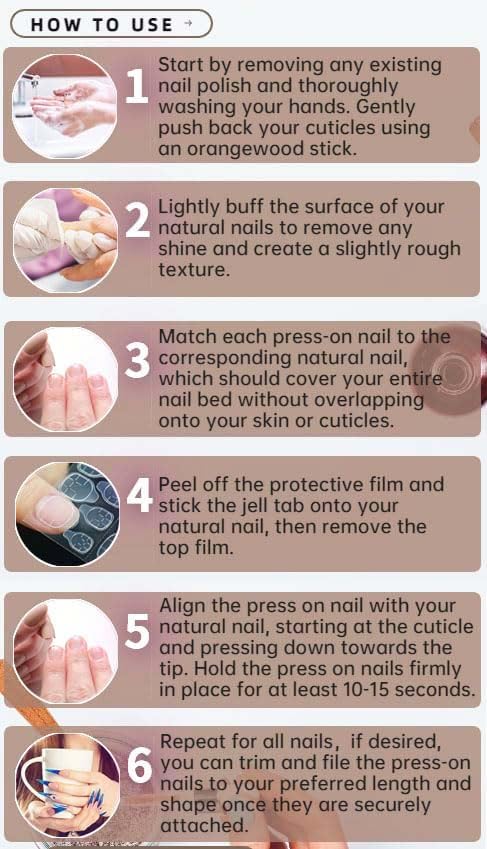 HOW TO USE →

1 Start by removing any existing nail polish and thoroughly washing your hands. Gently push back your cuticles using an orangewood stick.

2 Lightly buff the surface of your natural nails to remove any shine and create a slightly rough texture.

3 Match each press-on nail to the corresponding natural nail, which should cover your entire nail bed without overlapping onto your skin or cuticles.

4 Peel off the protective film and stick the jell tab onto your natural nail, then remove the top film.

5 Align the press on nail with your natural nail, starting at the cuticle and pressing down towards the tip. Hold the press on nails firmly in place for at least 10-15 seconds.

6 Repeat for all nails, if desired, you can trim and file the press-on nails to your preferred length and shape once they are securely attached.