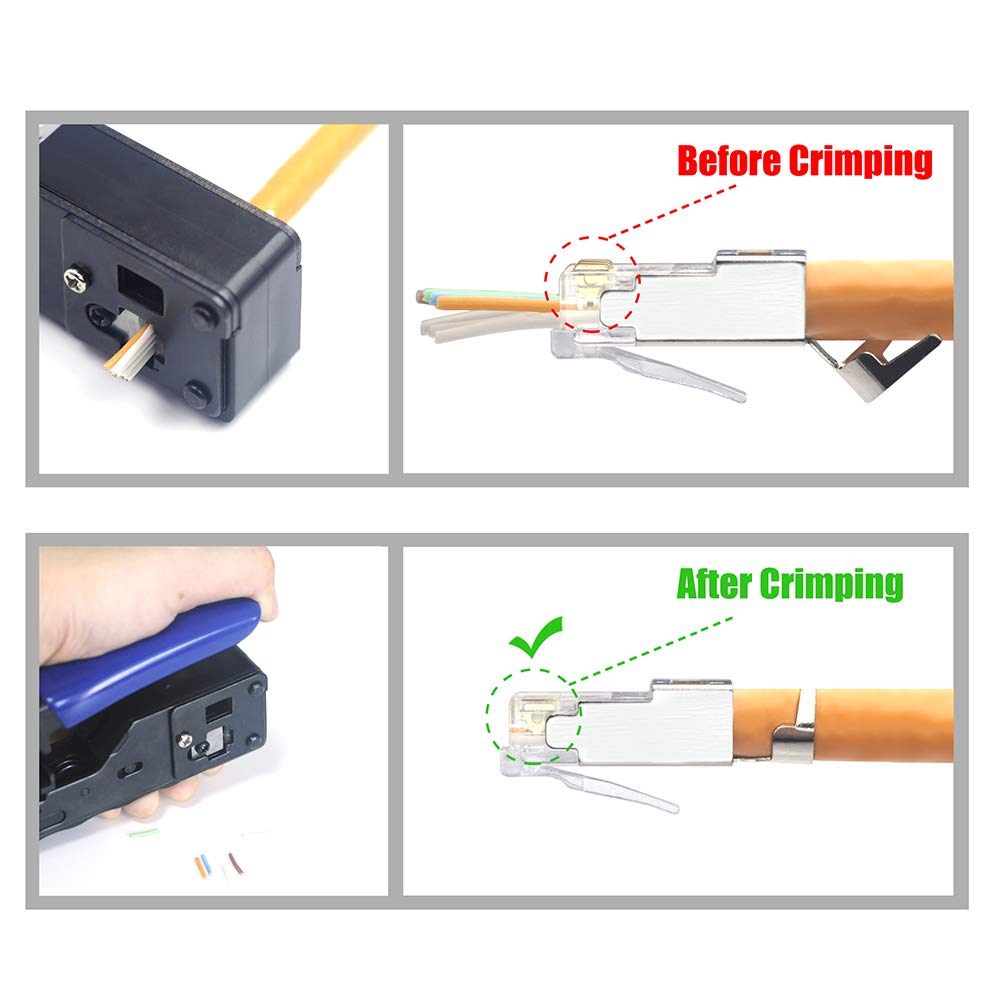 Before Crimping

After Crimping