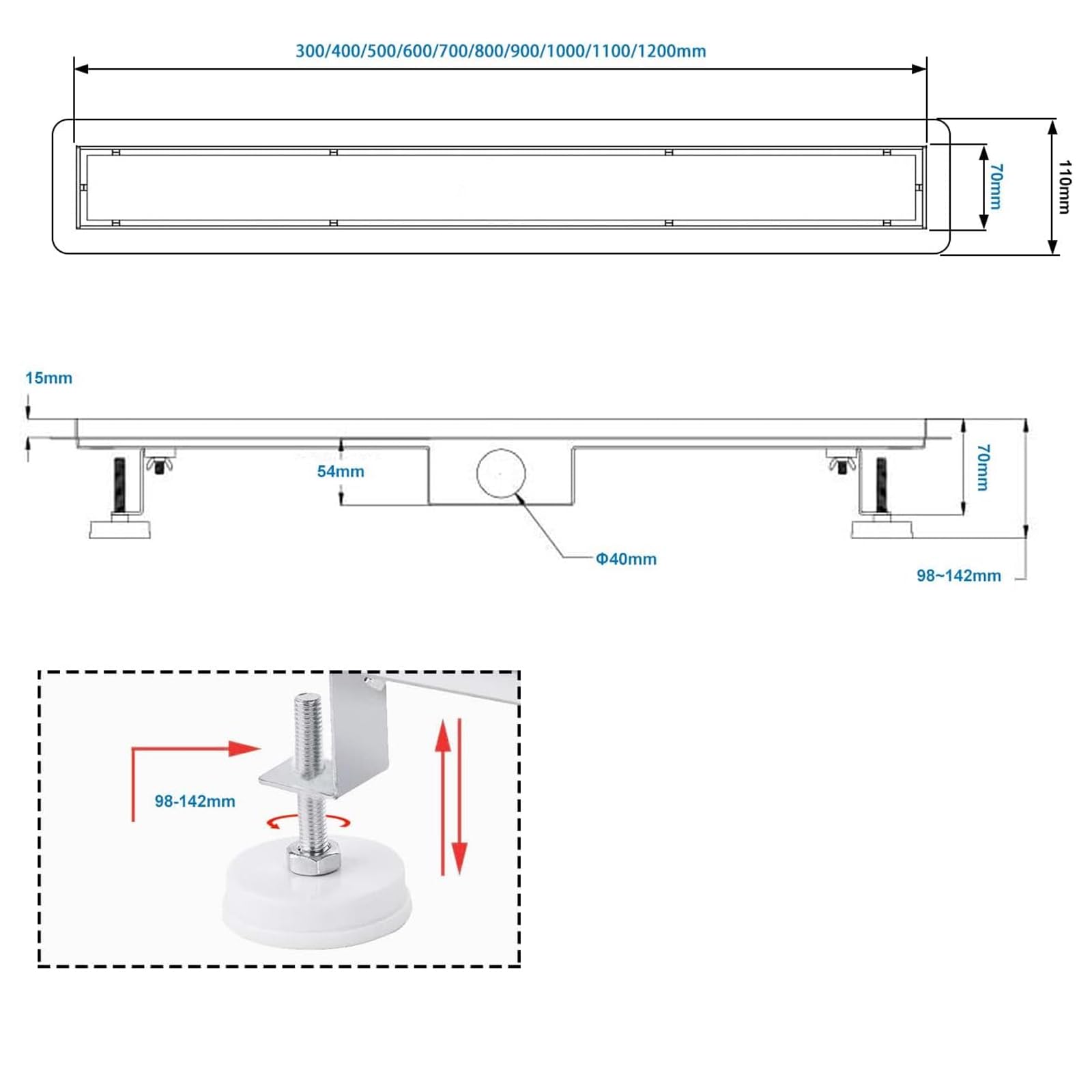 300/400/500/600/700/800/900/1000/1100/1200mm

70mm

110mm

15mm

54mm

70mm

Φ40mm

98~142mm

98-142mm