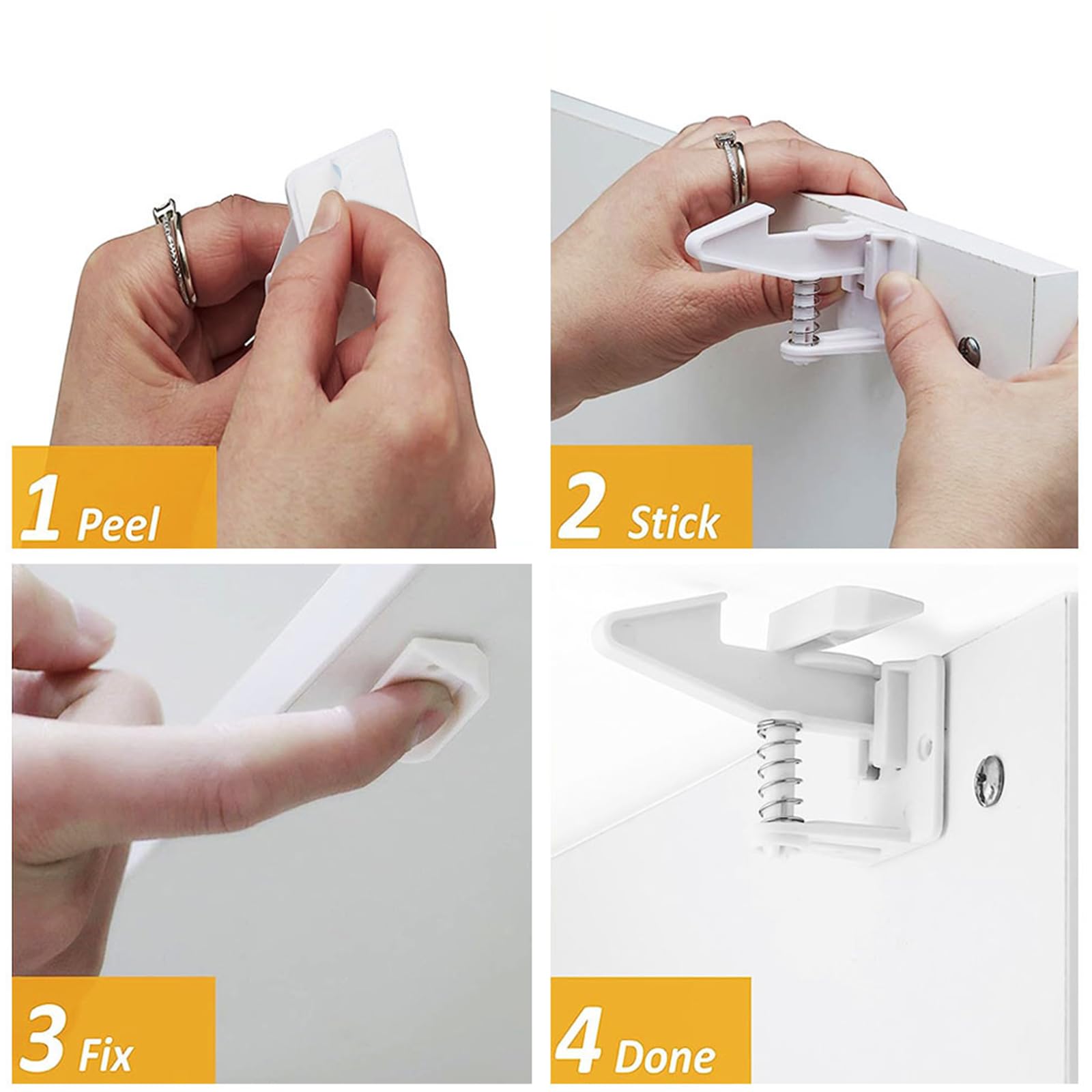 1 Peel

2 Stick

3 Fix

4 Done