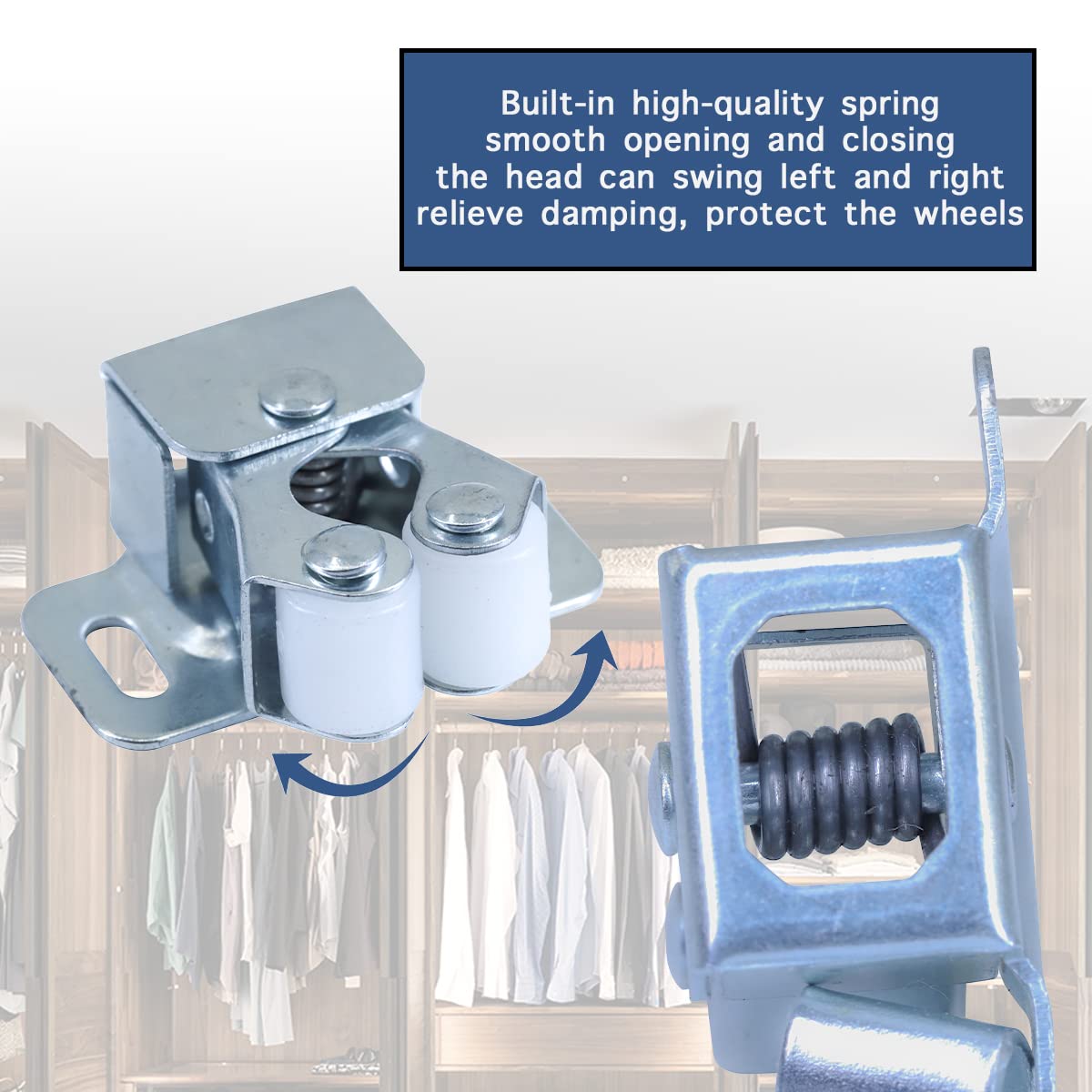 Built-in high-quality spring
smooth opening and closing
the head can swing left and right
relieve damping, protect the wheels