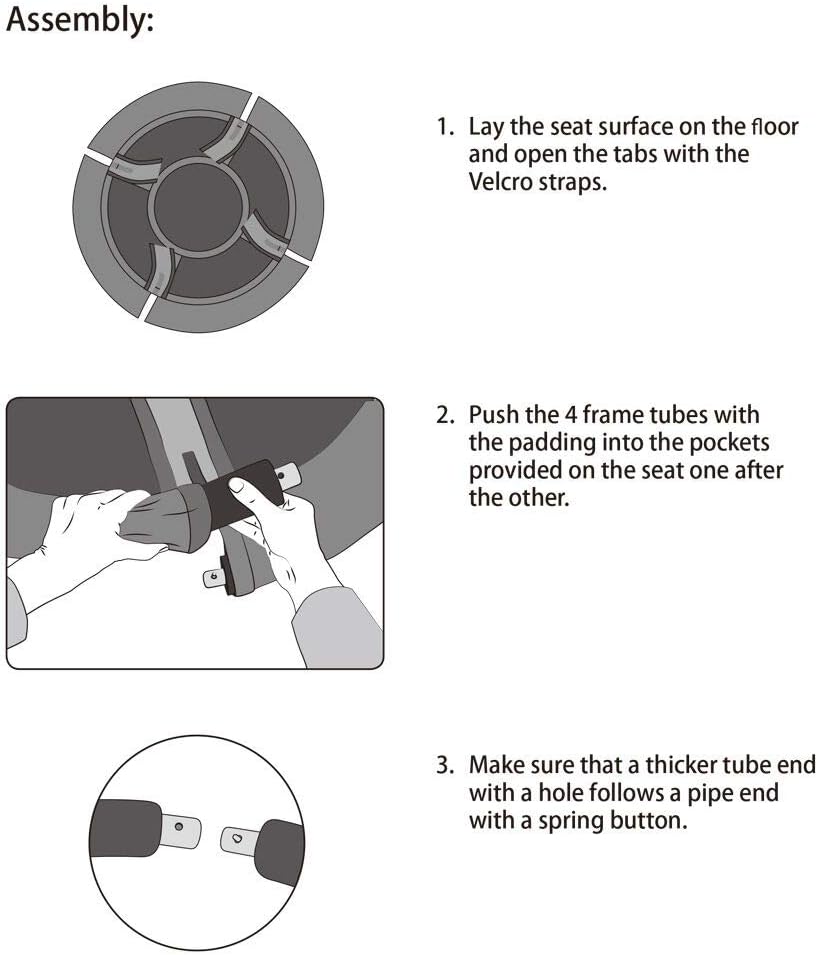 Assembly:

1. Lay the seat surface on the floor and open the tabs with the Velcro straps.

2. Push the 4 frame tubes with the padding into the pockets provided on the seat one after the other.

3. Make sure that a thicker tube end with a hole follows a pipe end with a spring button.