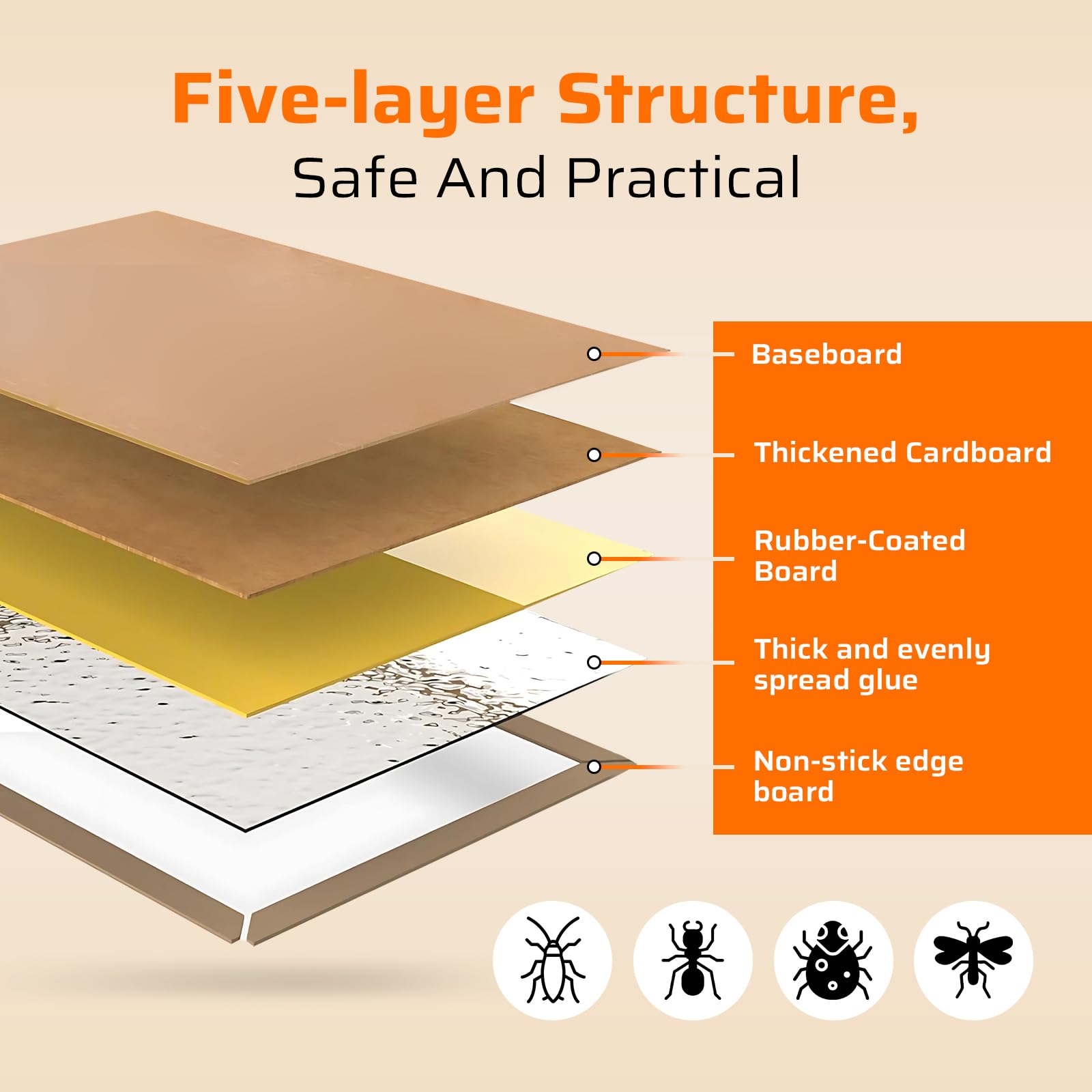 Five-layer Structure,
Safe And Practical

Baseboard

Thickened Cardboard

Rubber-Coated Board

Thick and evenly spread glue

Non-stick edge board