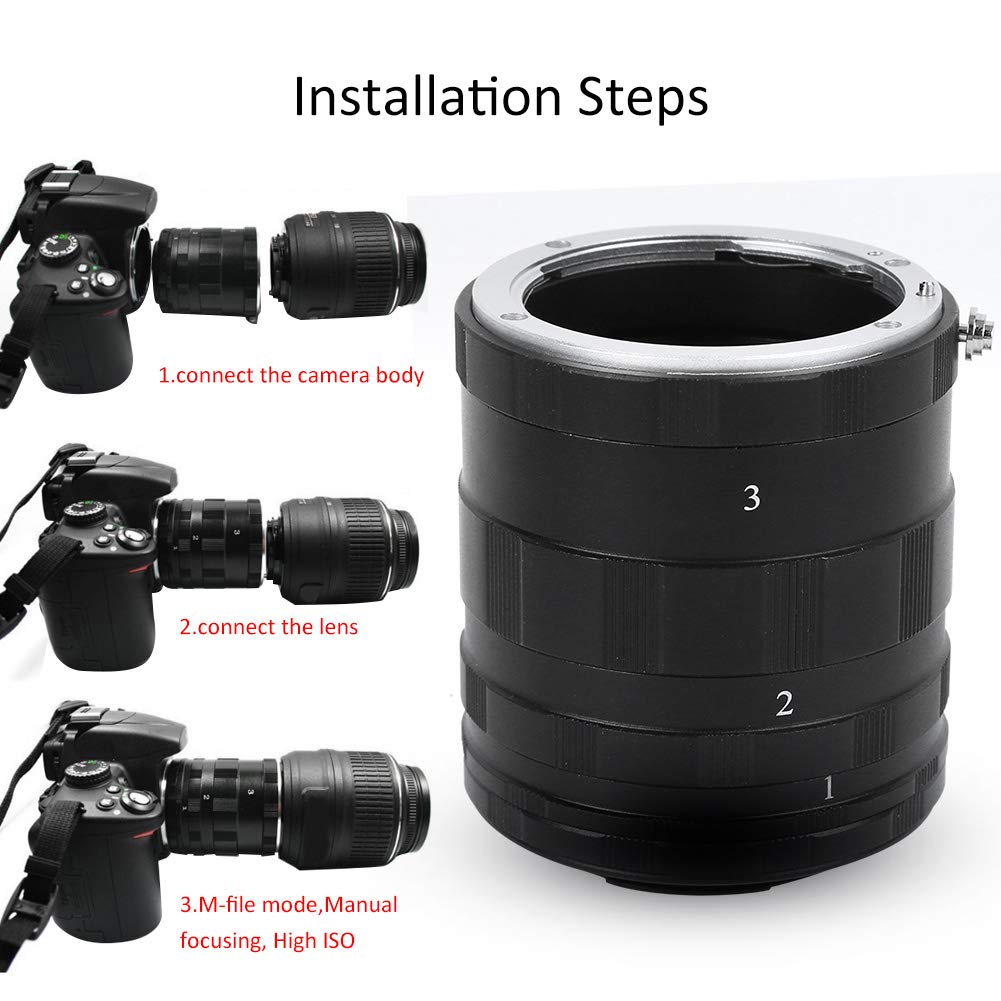 Installation Steps

1.connect the camera body

2.connect the lens

3.M-file mode,Manual focusing, High ISO

3

2

1