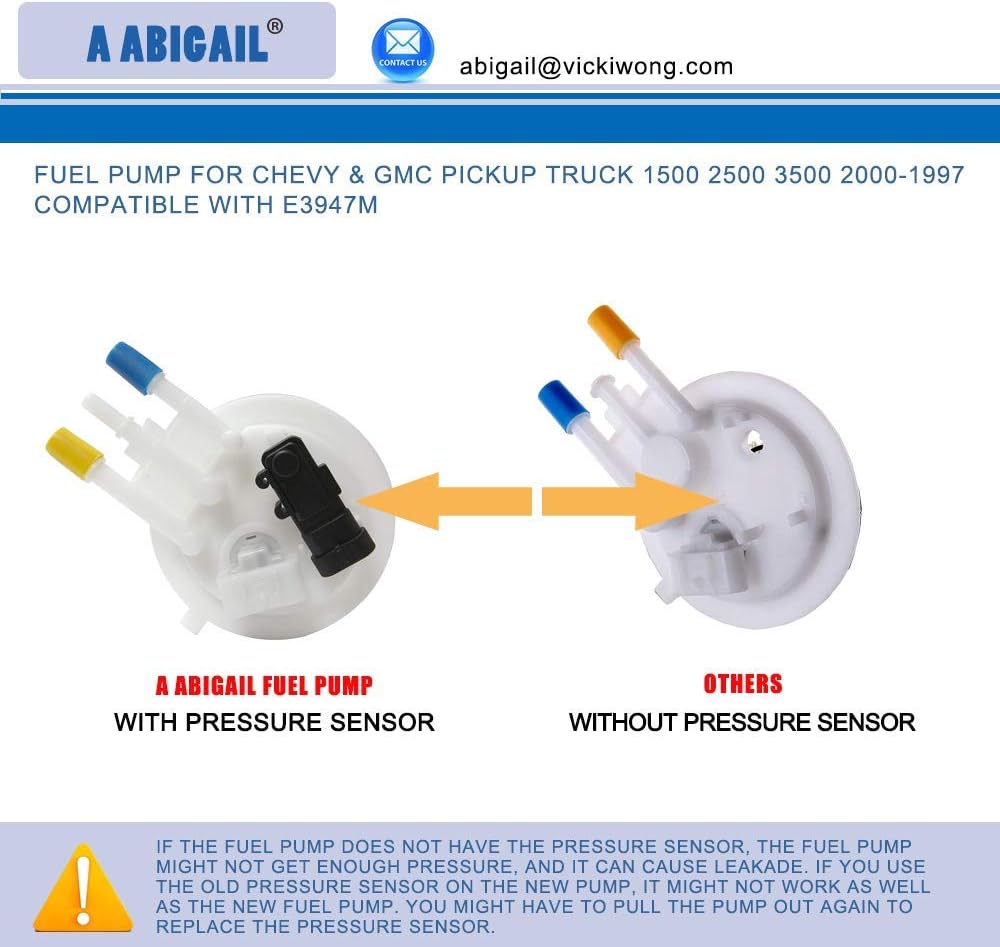 A ABIGAIL®

CONTACT US

abigail@vickiwong.com

FUEL PUMP FOR CHEVY & GMC PICKUP TRUCK 1500 2500 3500 2000-1997 COMPATIBLE WITH E3947M

A ABIGAIL FUEL PUMP
WITH PRESSURE SENSOR

OTHERS
WITHOUT PRESSURE SENSOR

IF THE FUEL PUMP DOES NOT HAVE THE PRESSURE SENSOR, THE FUEL PUMP MIGHT NOT GET ENOUGH PRESSURE, AND IT CAN CAUSE LEAKADE. IF YOU USE THE OLD PRESSURE SENSOR ON THE NEW PUMP, IT MIGHT NOT WORK AS WELL AS THE NEW FUEL PUMP. YOU MIGHT HAVE TO PULL THE PUMP OUT AGAIN TO REPLACE THE PRESSURE SENSOR.