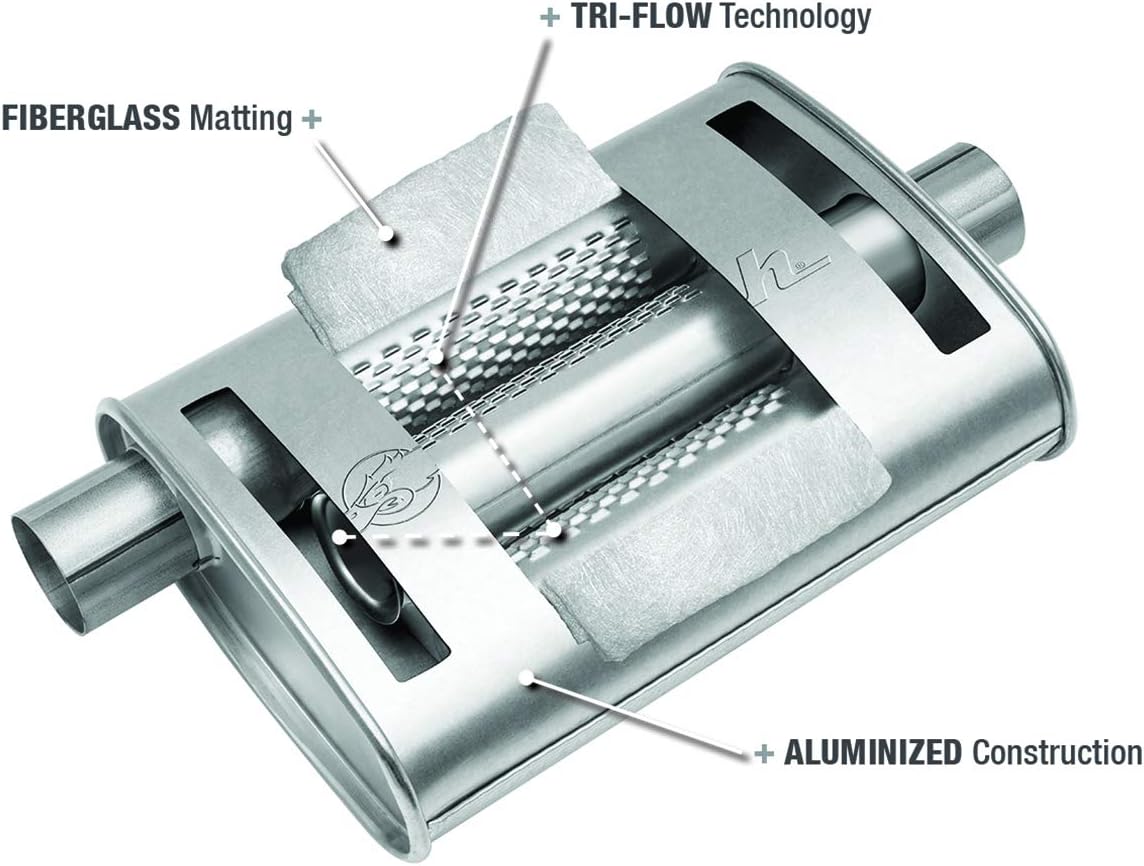 + TRI-FLOW Technology

FIBERGLASS Matting +

+ ALUMINIZED Construction