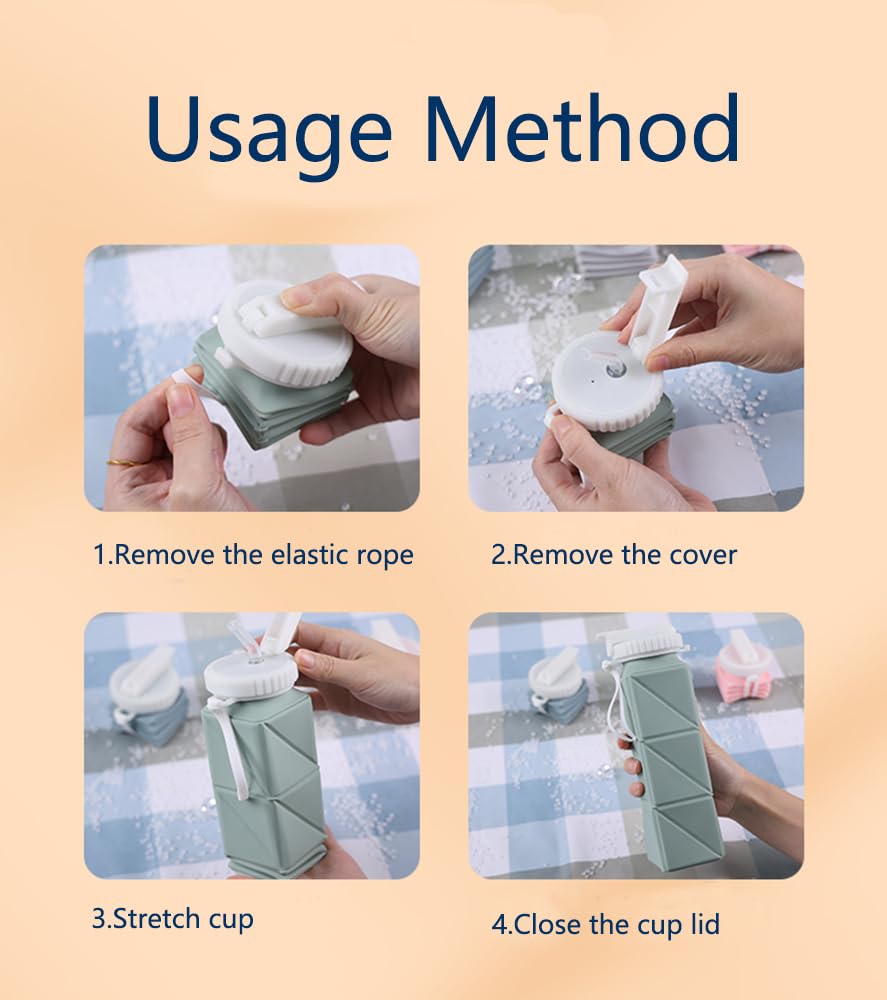 Usage Method

1.Remove the elastic rope

2.Remove the cover

3.Stretch cup

4.Close the cup lid