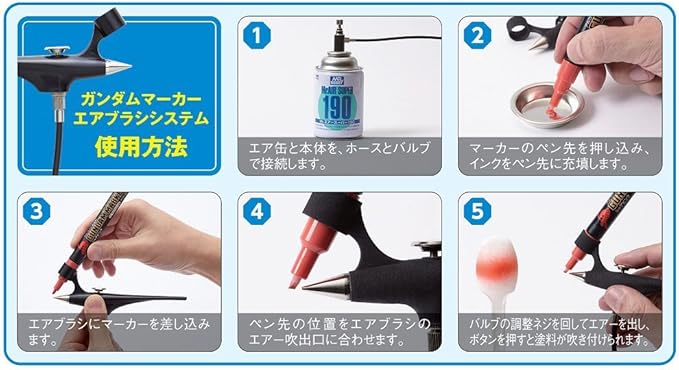 ガンダムマーカー
エアブラシシステム
使用方法

1
Mr.AIR SUPER
190
エア缶と本体を、ホースとバルブで接続します。

2
マーカーのペン先を押し込み、インクをペン先に充填します。

3
エアブラシにマーカーを差し込みます。

4
ペン先の位置をエアブラシのエアー吹出口に合わせます。

5
バルブの調整ネジを回してエアーを出し、ボタンを押すと塗料が吹き付けられます。