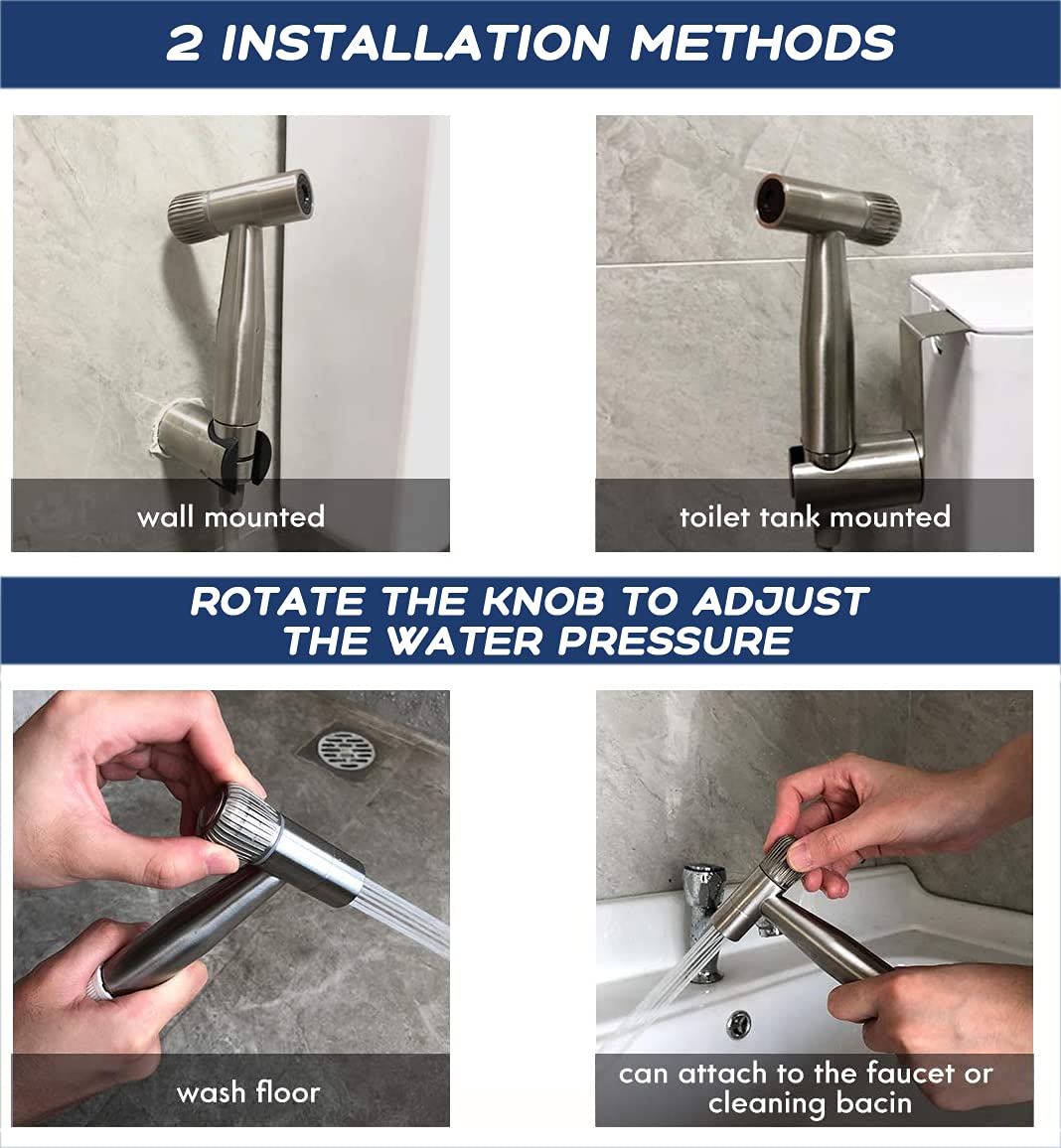 2 INSTALLATION METHODS

wall mounted

toilet tank mounted

ROTATE THE KNOB TO ADJUST THE WATER PRESSURE

wash floor

can attach to the faucet or cleaning bacin