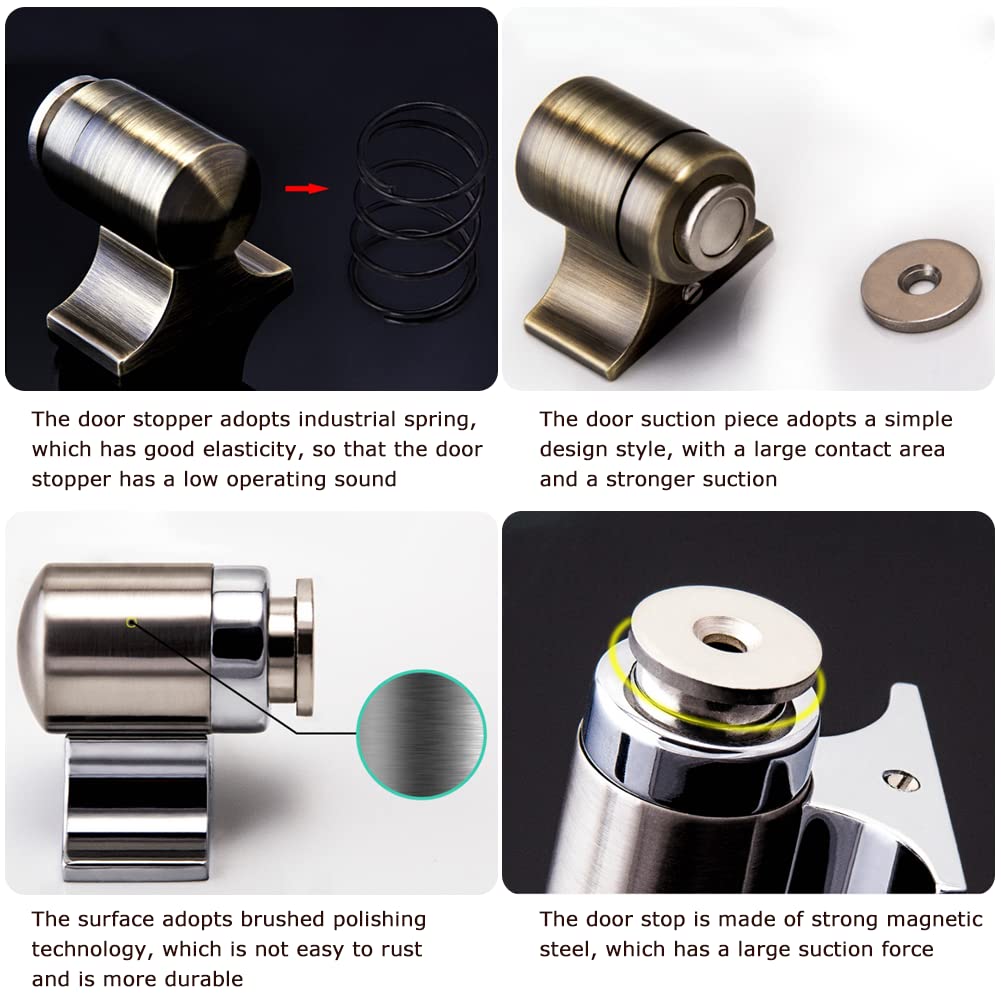 The door stopper adopts industrial spring, which has good elasticity, so that the door stopper has a low operating sound

The door suction piece adopts a simple design style, with a large contact area and a stronger suction

The surface adopts brushed polishing technology, which is not easy to rust and is more durable

The door stop is made of strong magnetic steel, which has a large suction force