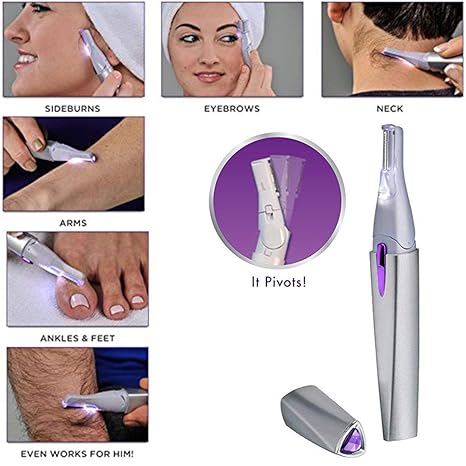 SIDEBURNS

EYEBROWS

NECK

ARMS

It Pivots!

ANKLES & FEET

EVEN WORKS FOR HIM!